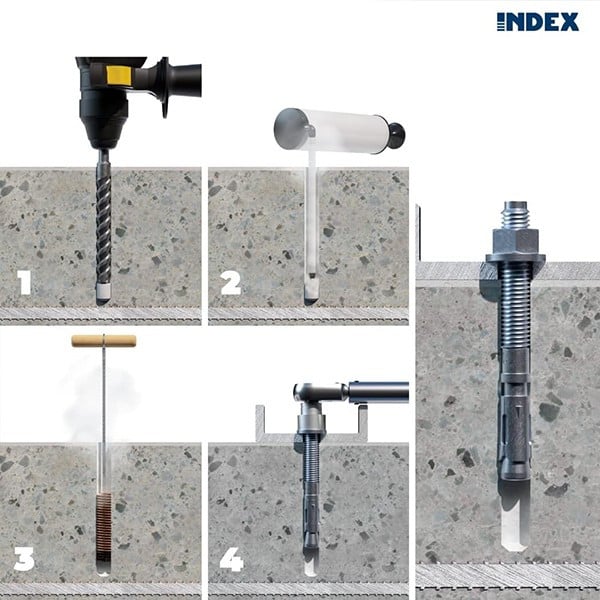 INDEX

1

2

3

4