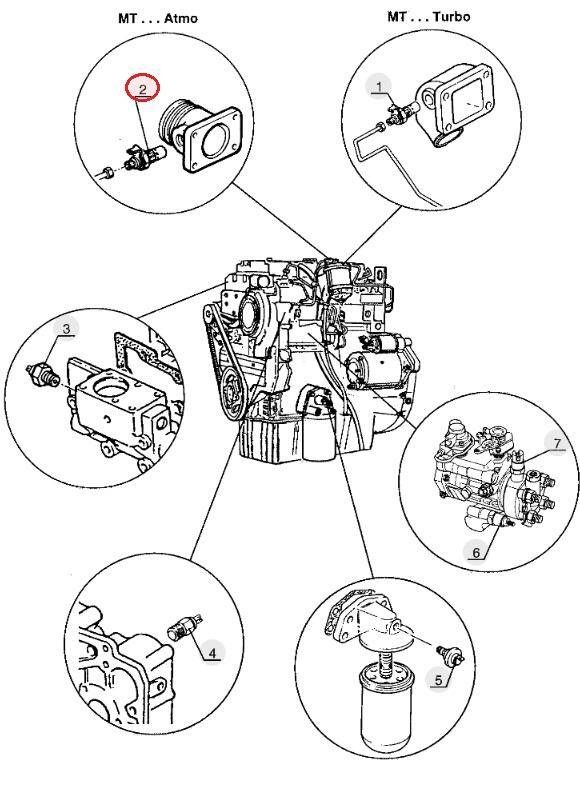 MT . . . Atmo

MT . . . Turbo

2

1

3

7

6

4

5