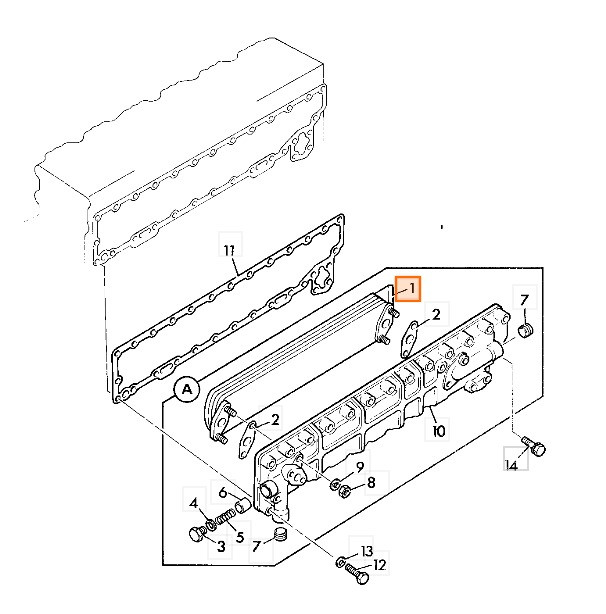 11
1
2
7
A
2
10
14
9
8
6
4
5
3
7
13
12