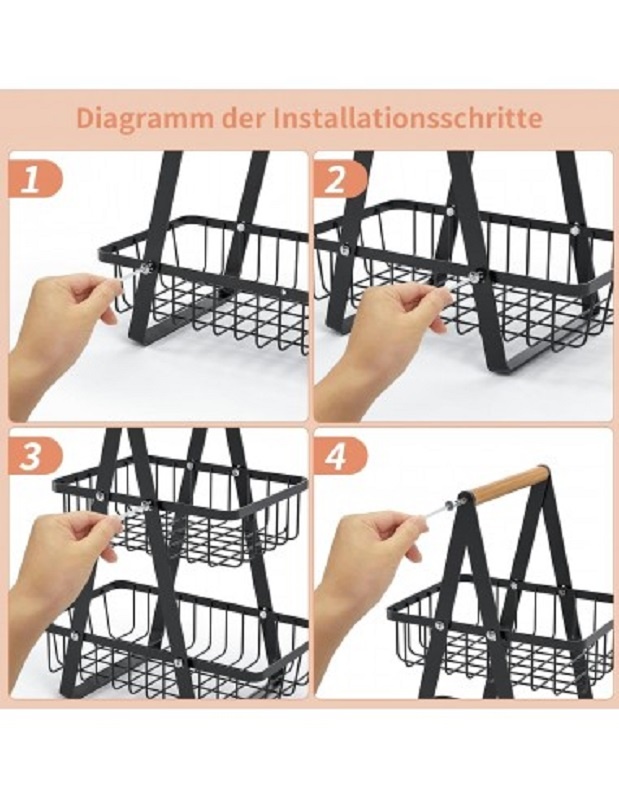 Diagramm der Installationsschritte

1

2

3

4