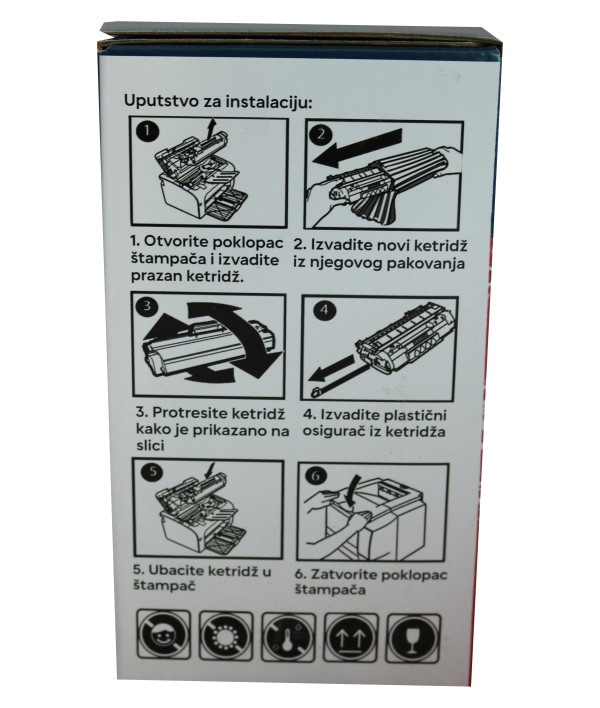 Uputstvo za instalaciju:

1

2

1. Otvorite poklopac štampača i izvadite prazan ketridž.

2. Izvadite novi ketridž iz njegovog pakovanja

3

4

3. Protresite ketridž kako je prikazano na slici

4. Izvadite plastični osigurač iz ketridža

5

6

5. Ubacite ketridž u štampač

6. Zatvorite poklopac štampača