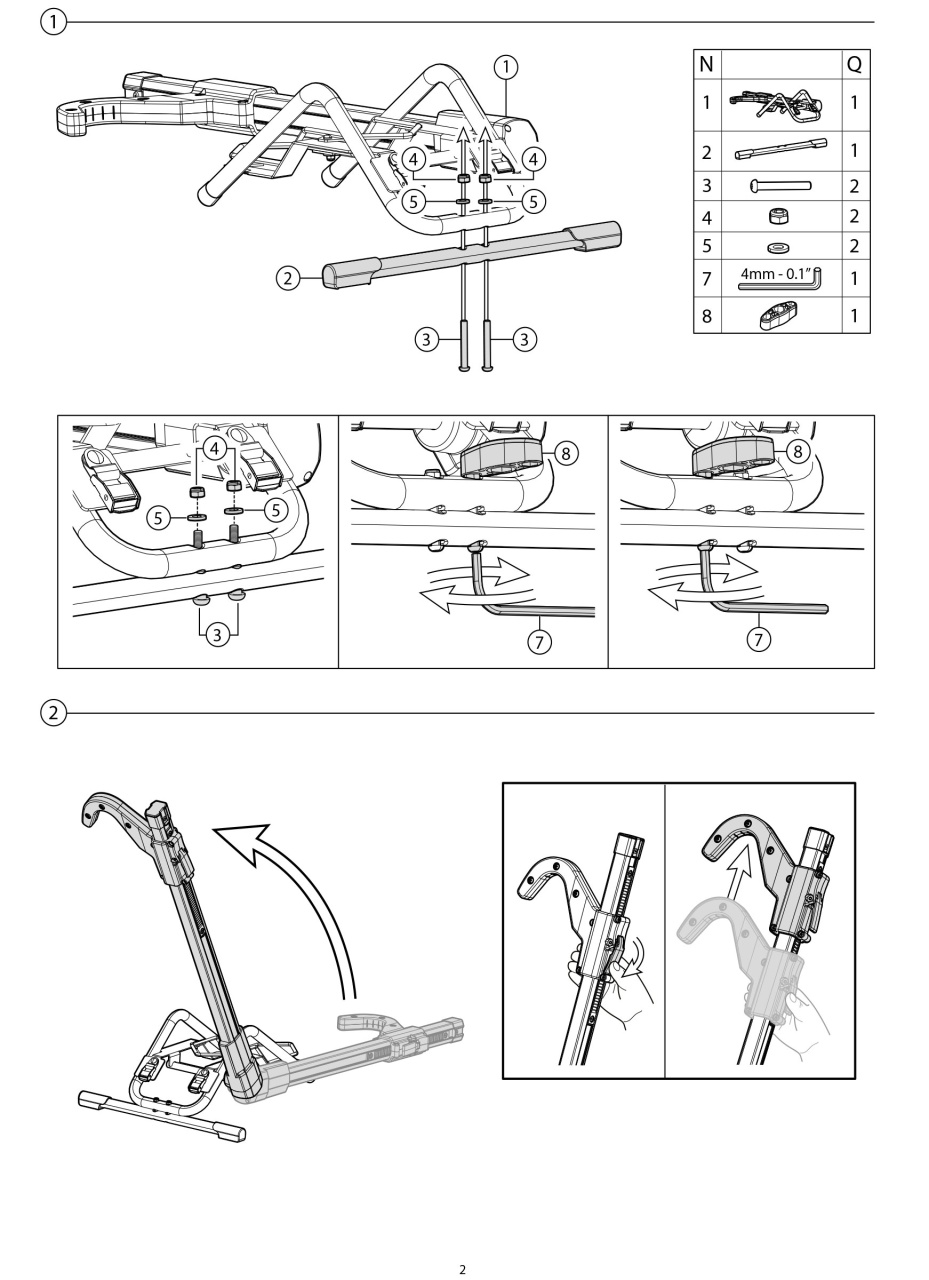 1

1
4
4
5
5
2
3
3

| N | | Q |
|---|---|---|
| 1 | | 1 |
| 2 | | 1 |
| 3 | | 2 |
| 4 | | 2 |
| 5 | | 2 |
| 7 | 4mm - 0.1" | 1 |
| 8 | | 1 |

4
5
5
3
8
7
8
7

2

2