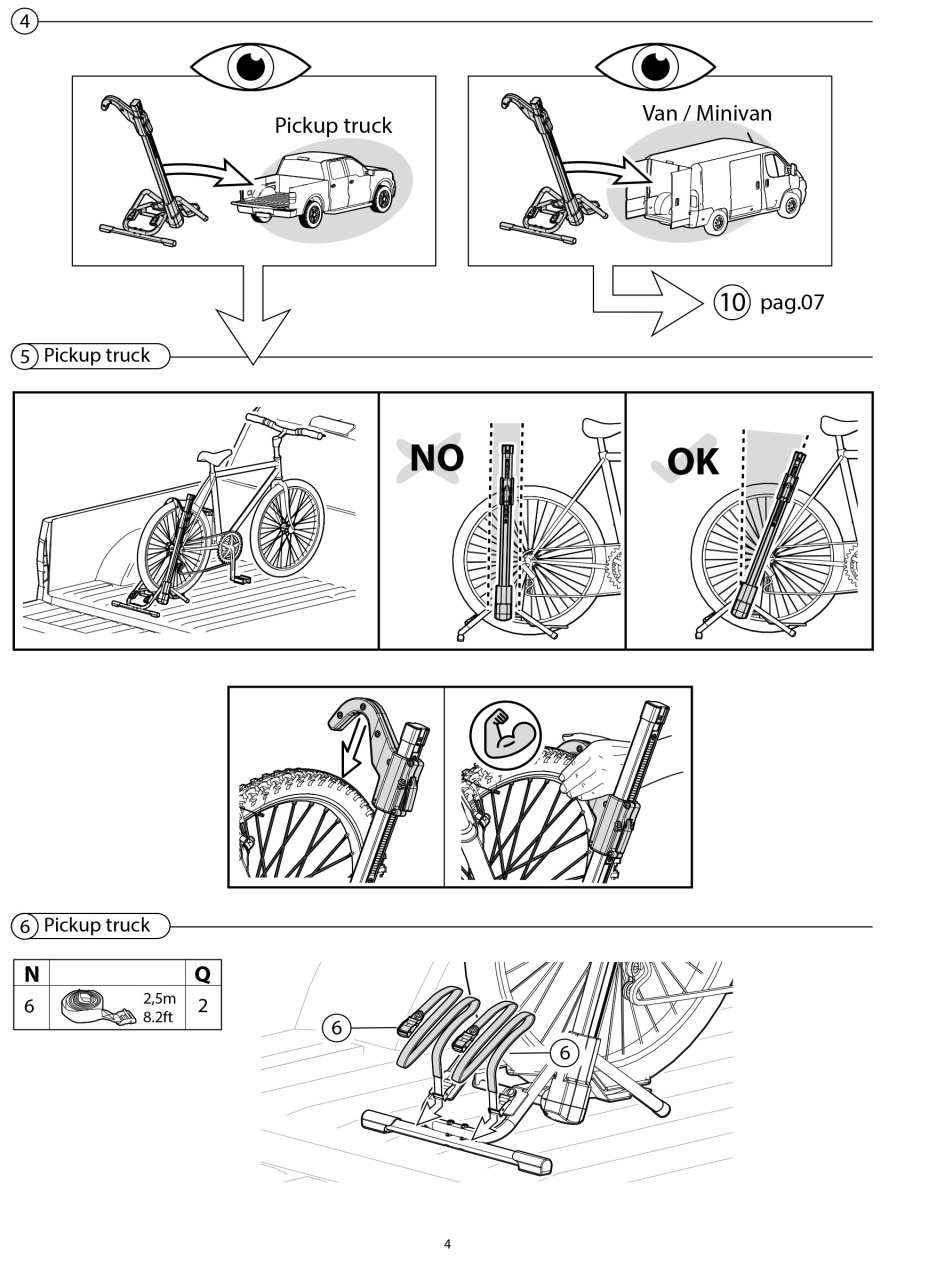 4

Pickup truck

Van / Minivan

10 pag.07

5 Pickup truck

NO

OK

6 Pickup truck

| N | | Q |
|---|---|---|
| 6 | 2,5m 8.2ft | 2 |

6

6

4