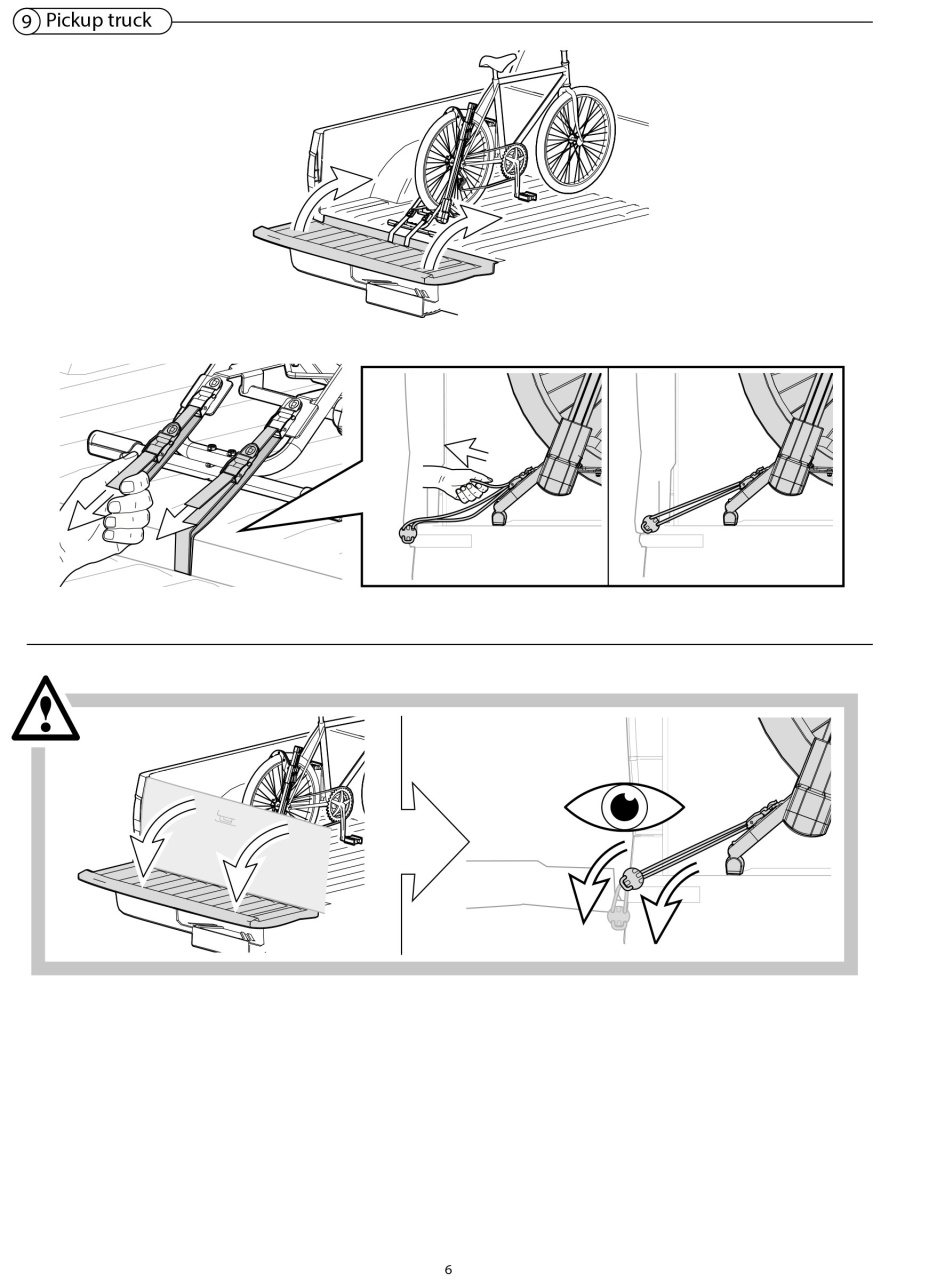 9 Pickup truck

6