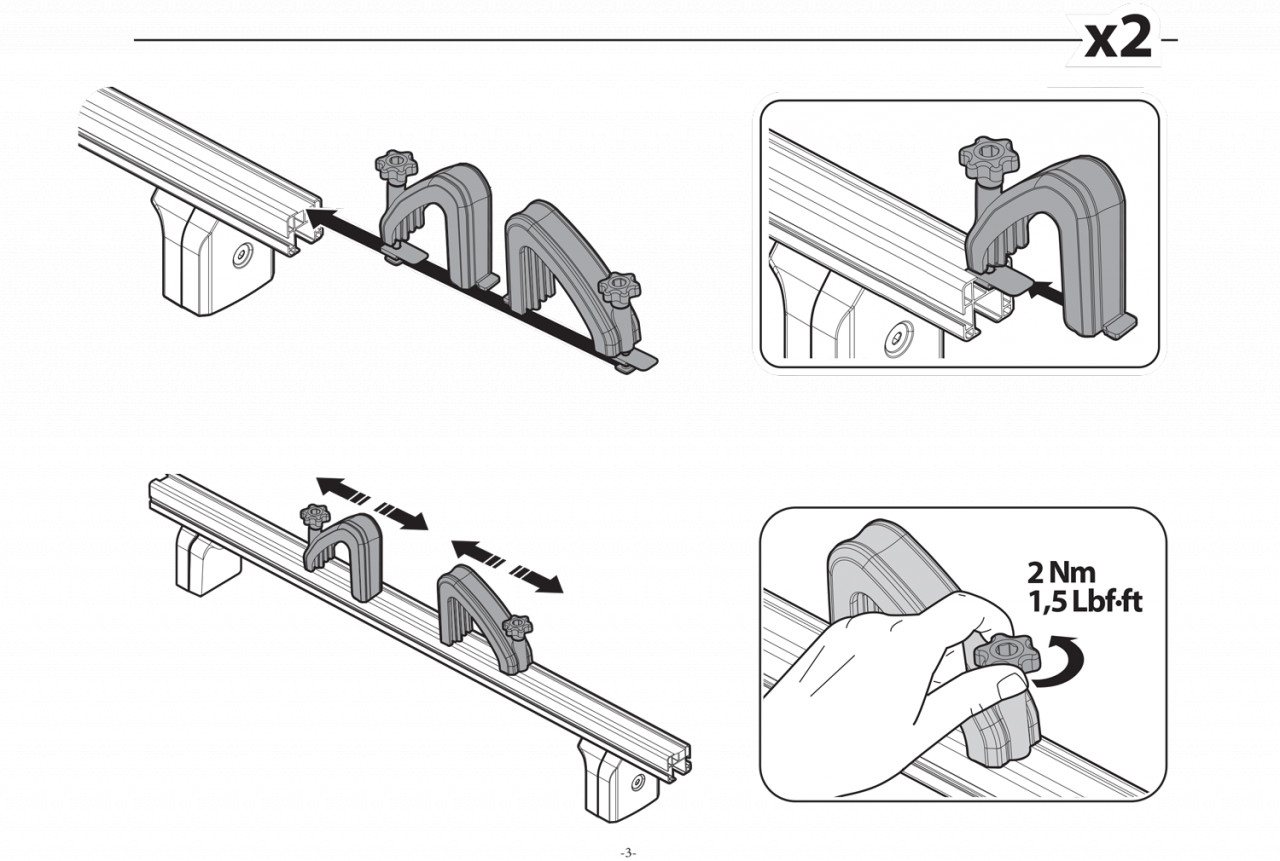 x2

2 Nm
1,5 Lbf·ft

-3-