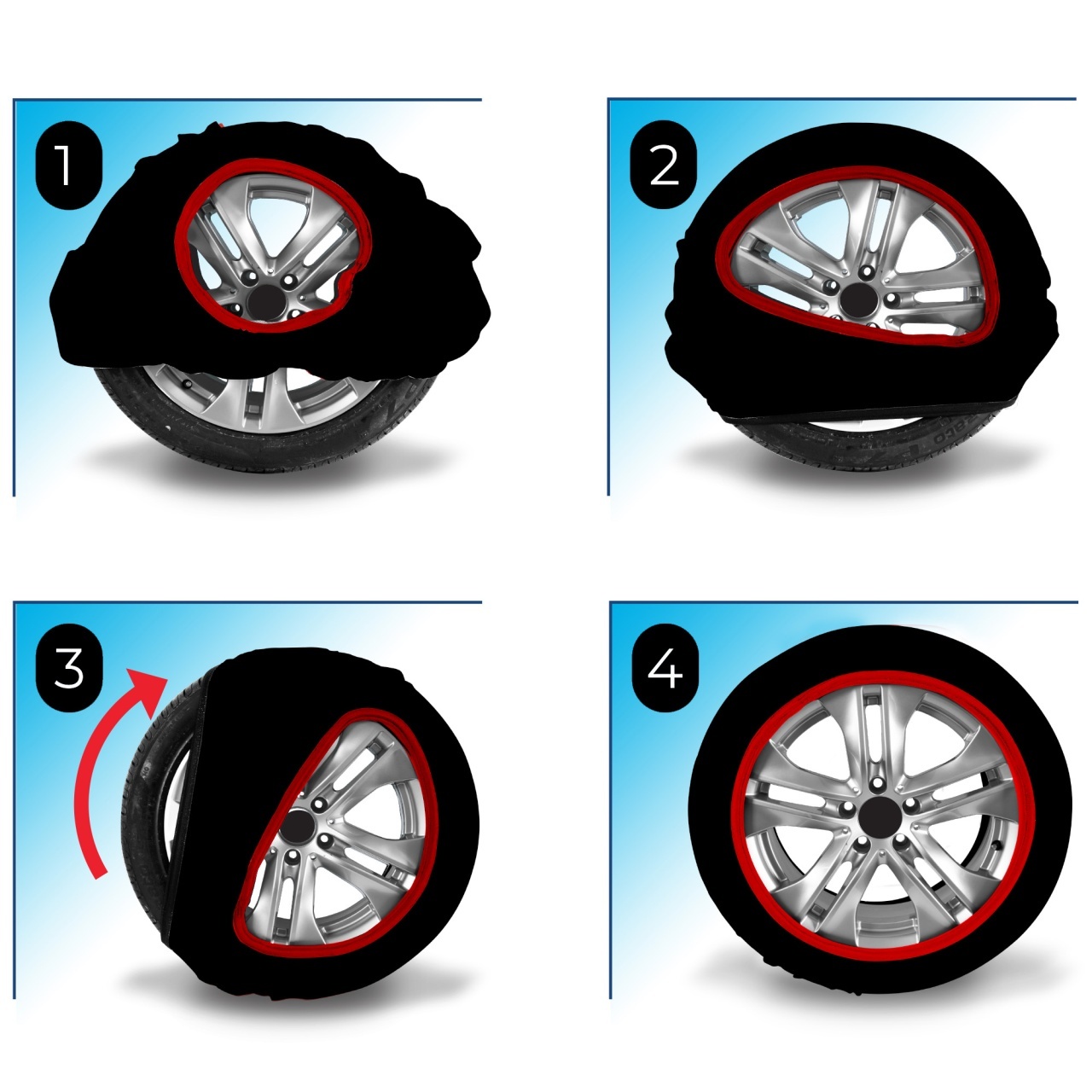 1

2

3

4