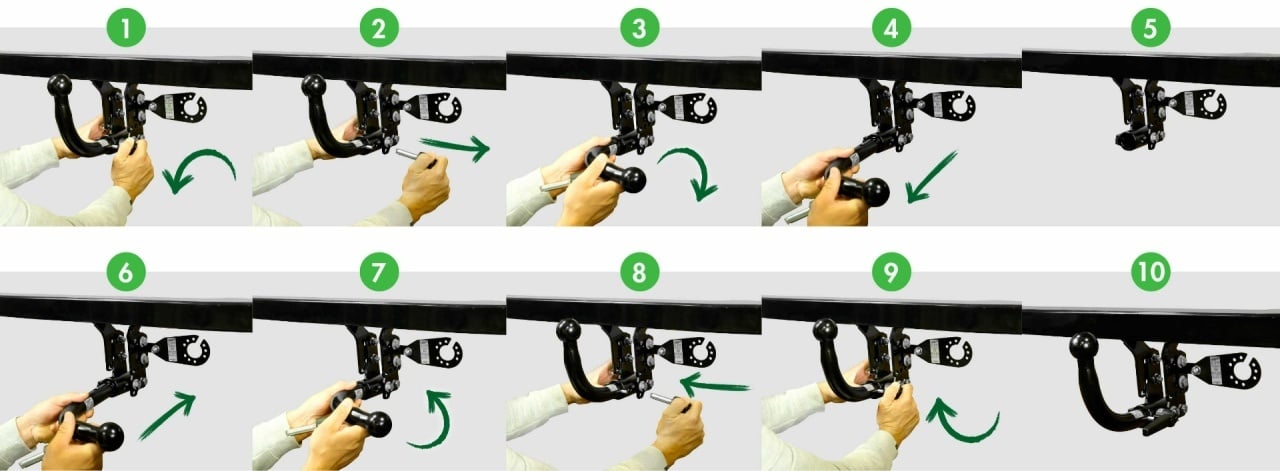 1
2
3
4
5
6
7
8
9
10