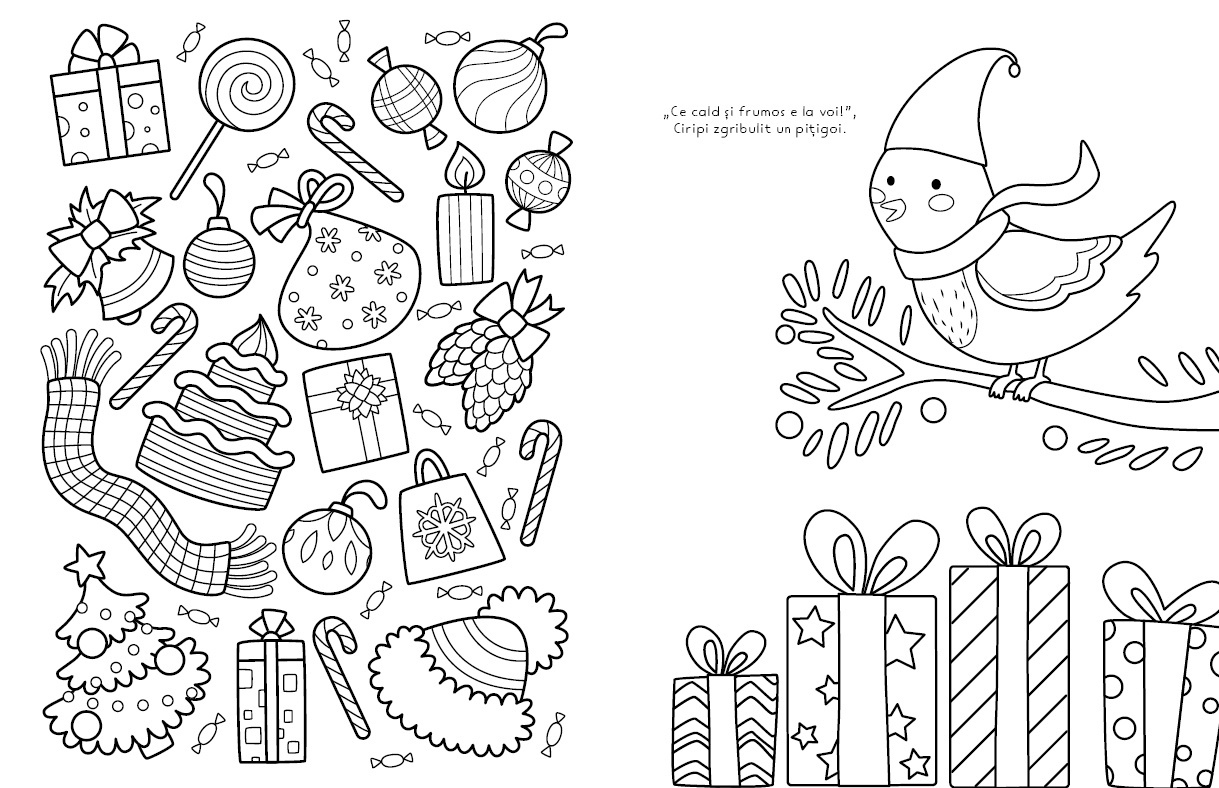 „Ce cald și frumos e la voi!",
Ciripi zgribulit un pițigoi.