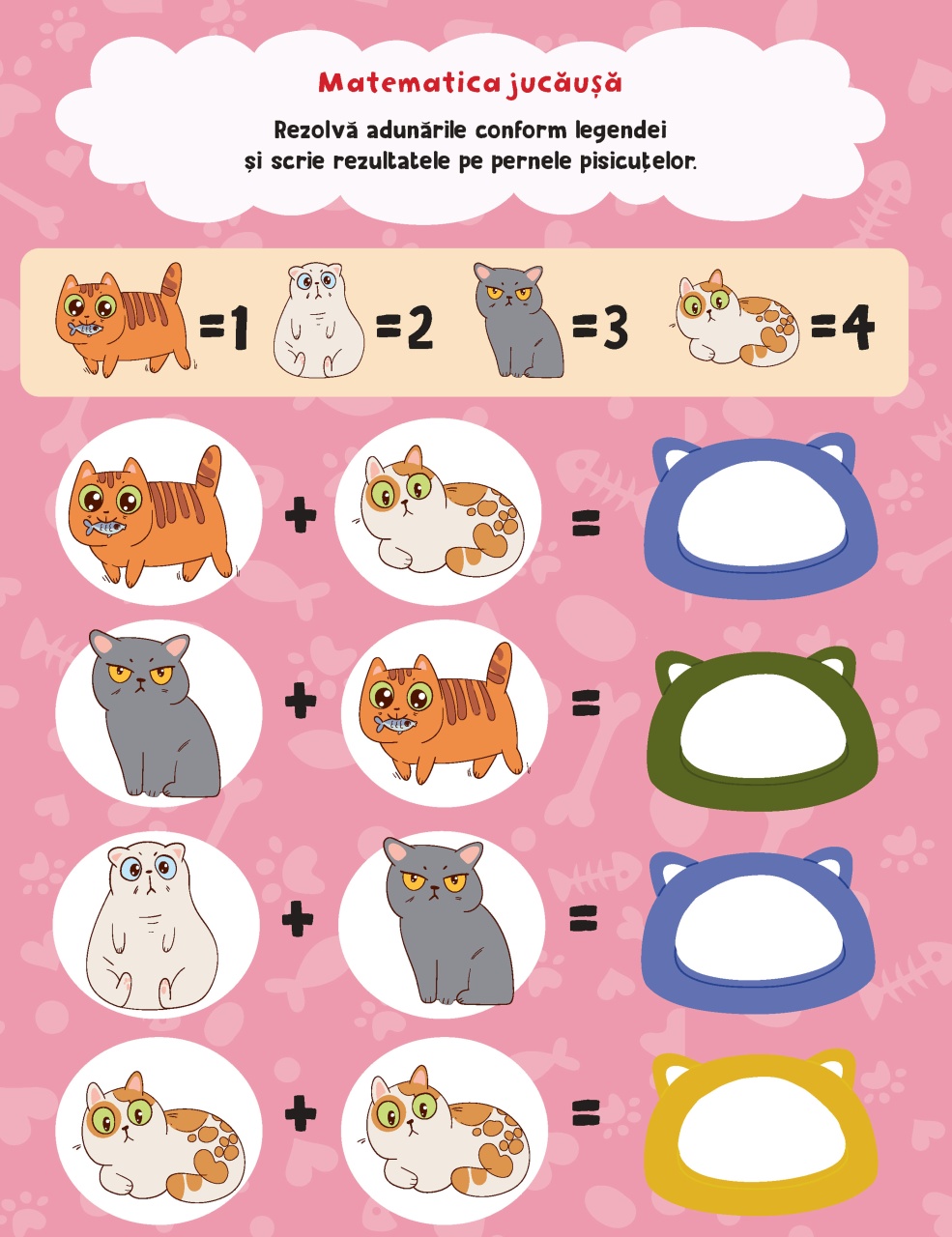 Matematica jucăușă

Rezolvă adunările conform legendei și scrie rezultatele pe pernele pisicuțelor.

=1 =2 =3 =4

+ =

+ =

+ =

+ =