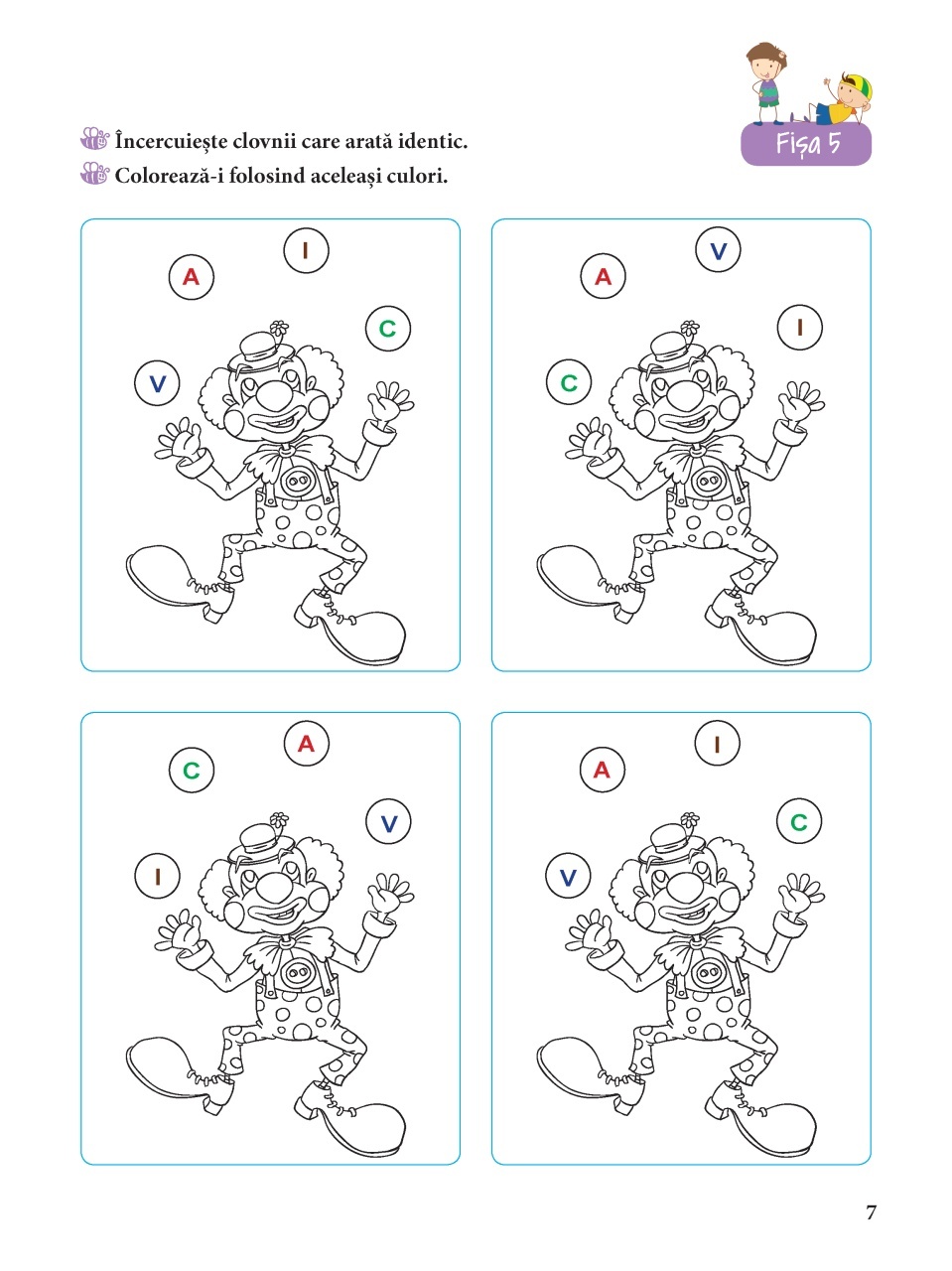 Fișa 5

Încercuiește clovnii care arată identic.
Colorează-i folosind aceleași culori.

A I C V

A V I C

C A V I

A I C V

7