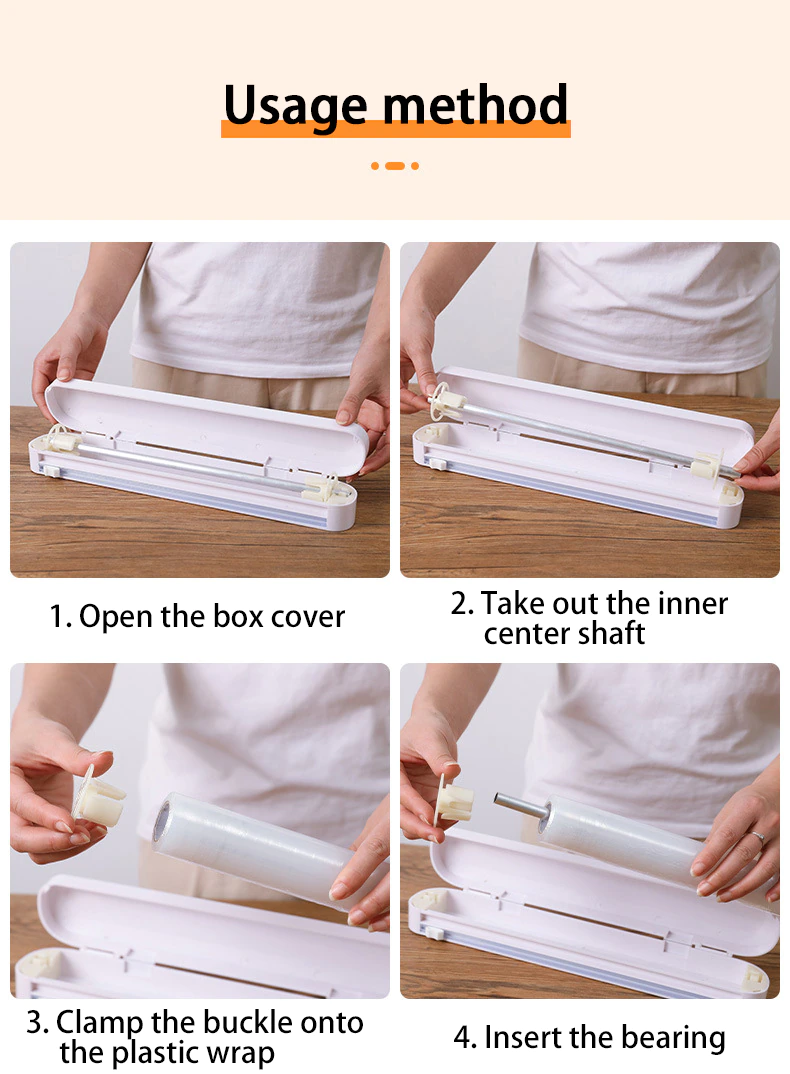 Usage method

1. Open the box cover

2. Take out the inner center shaft

3. Clamp the buckle onto the plastic wrap

4. Insert the bearing