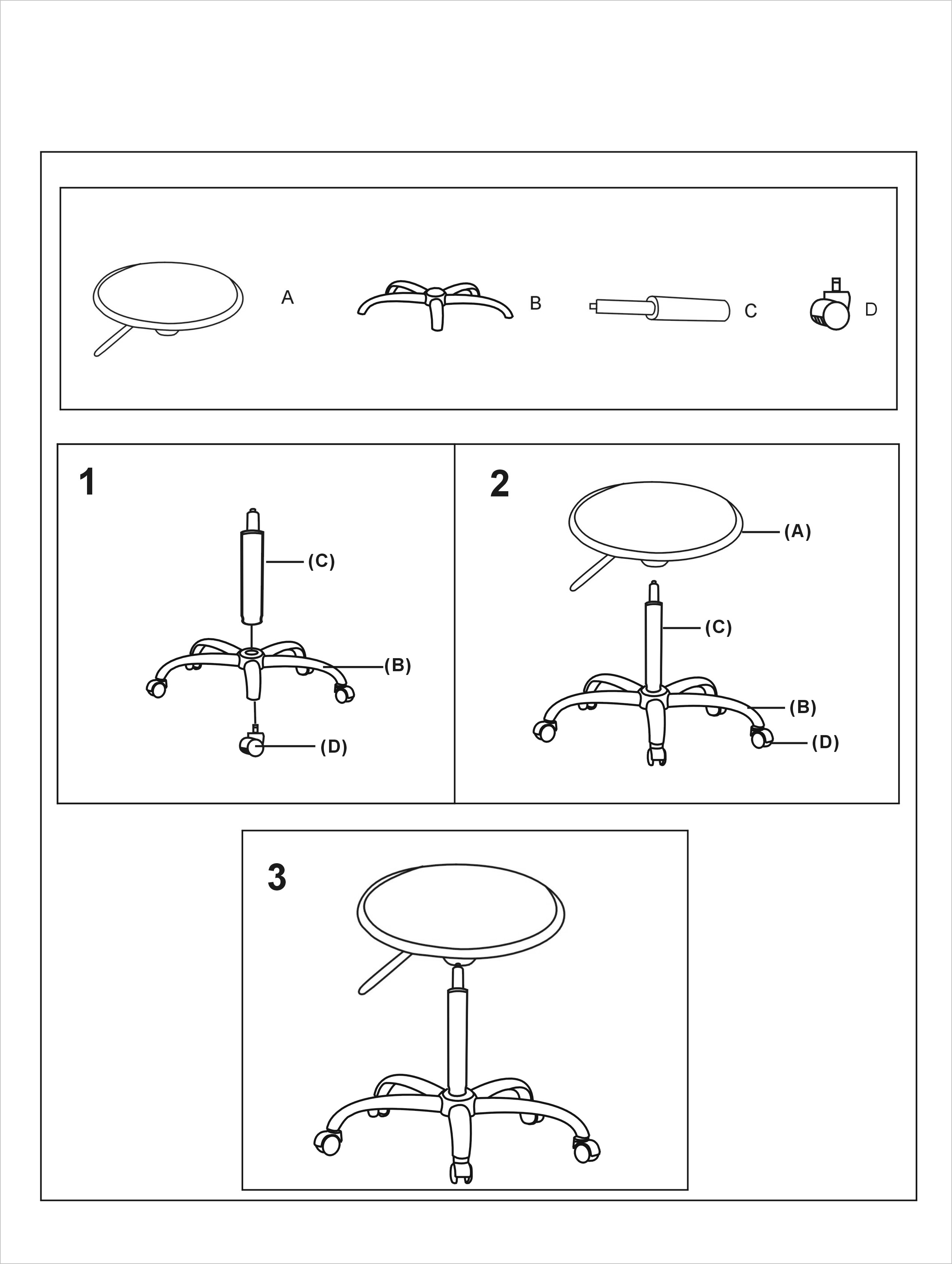 A
B
C
D

1
(C)
(B)
(D)

2
(A)
(C)
(B)
(D)

3