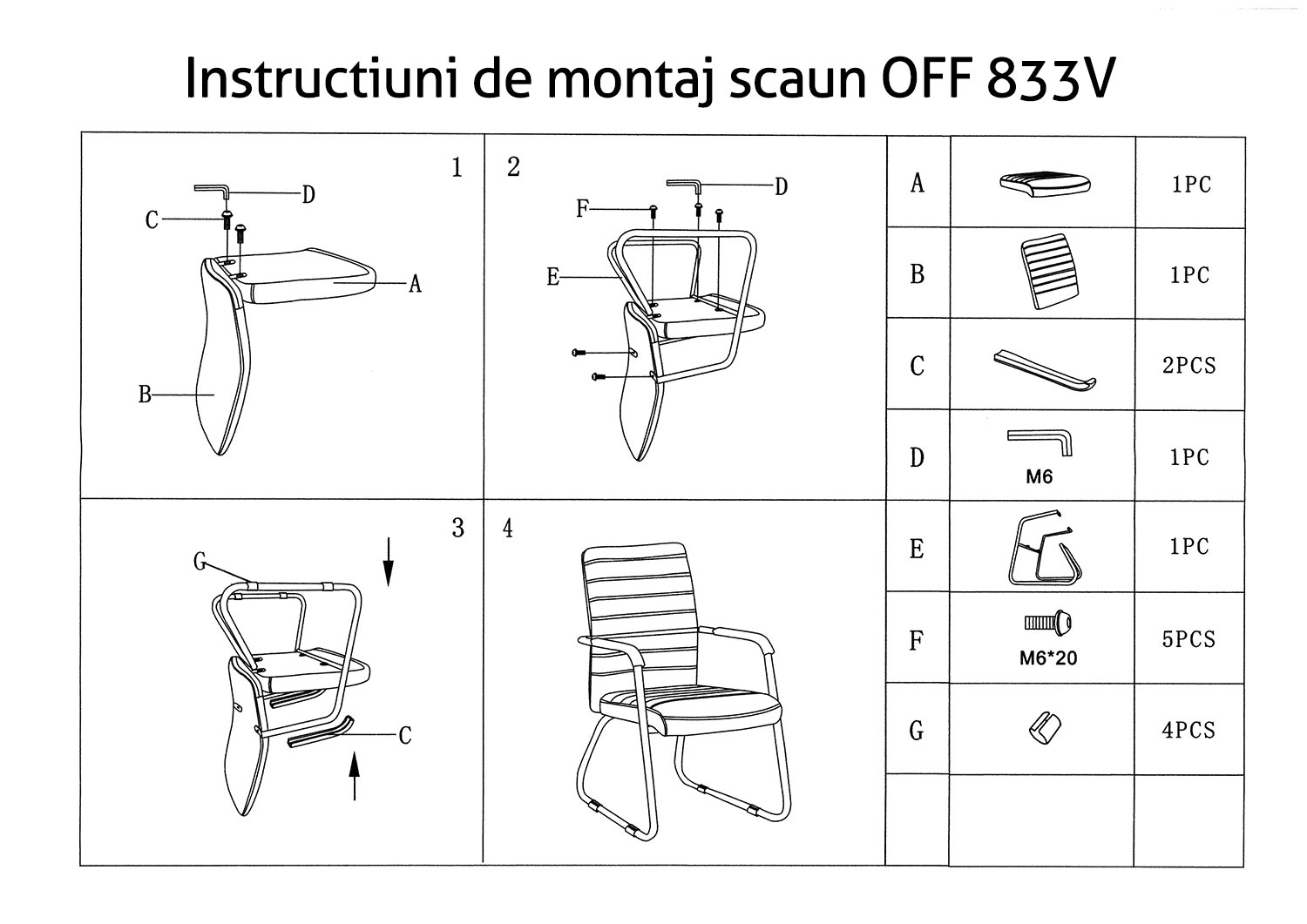 Instructiuni de montaj scaun OFF 833V

1
D
C
A
B

2
D
F
E

3
G
C

4

| A | | 1PC |
|---|---|---|
| B | | 1PC |
| C | | 2PCS |
| D | M6 | 1PC |
| E | | 1PC |
| F | M6*20 | 5PCS |
| G | | 4PCS |
| | | |