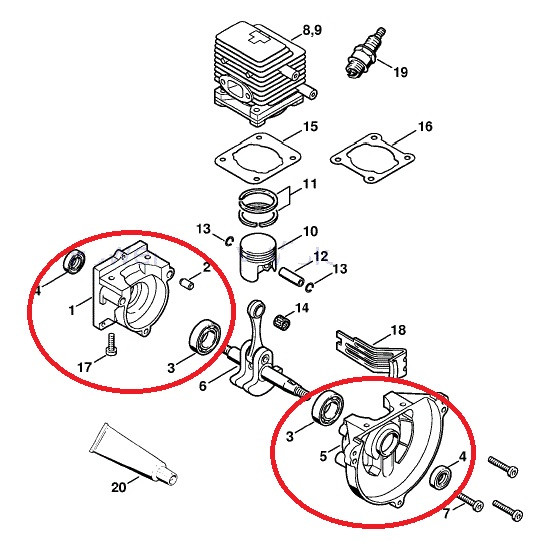 8,9
19
15
16
11
13
10
12
13
4
2
1
14
18
17
3
6
3
5
4
20
7