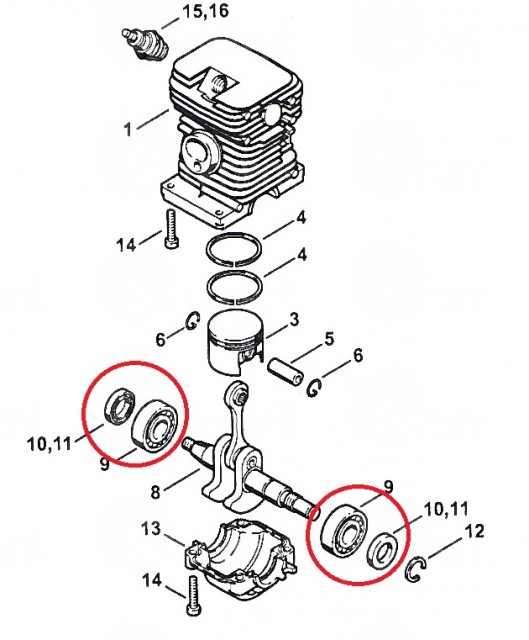 15,16
1
14
4
4
6
3
5
6
10,11
9
8
9
10,11
12
13
14