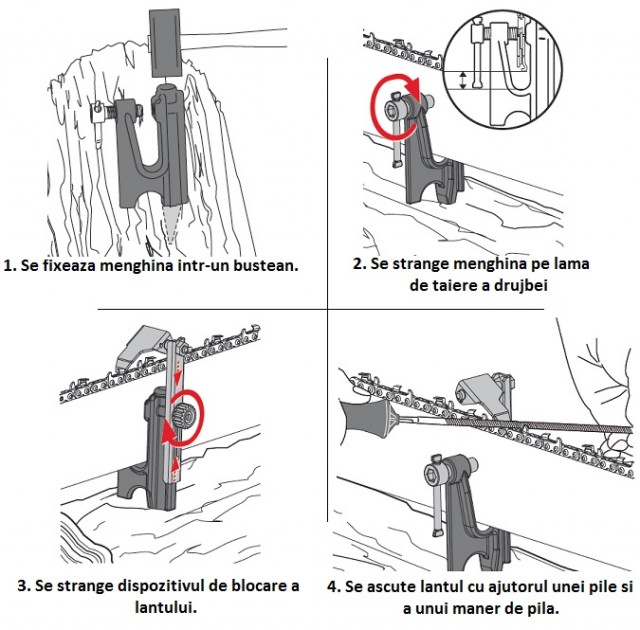 1. Se fixeaza menghina intr-un bustean.

2. Se strange menghina pe lama de taiere a drujbei

3. Se strange dispozitivul de blocare a lantului.

4. Se ascute lantul cu ajutorul unei pile si a unui maner de pila.