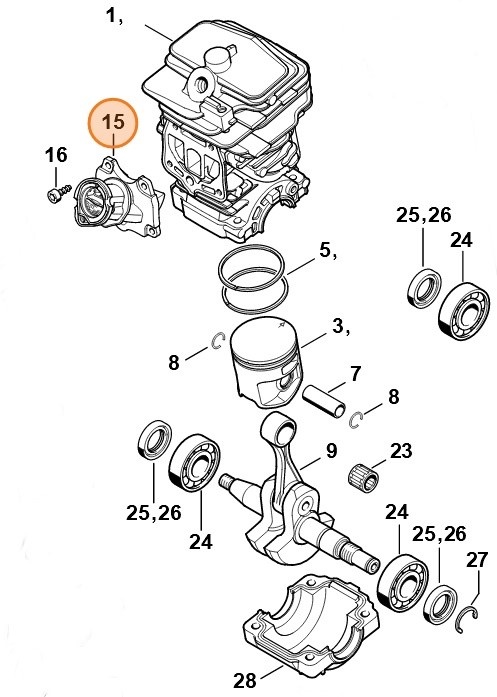 1,
15
16
25,26
24
5,
3,
8
7
8
9
23
25,26
24
24
25,26
27
28