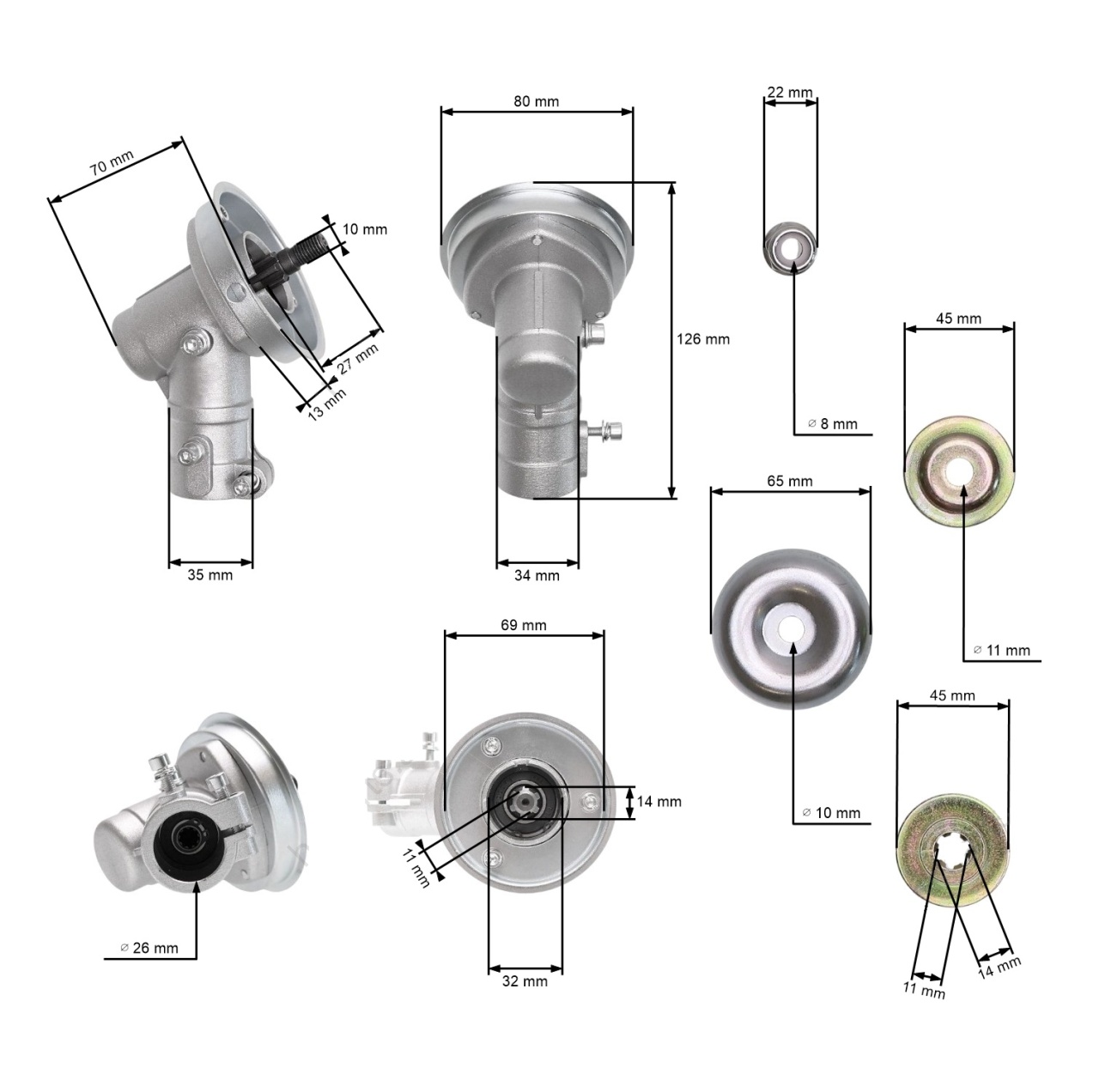 70 mm
10 mm
27 mm
13 mm
35 mm
80 mm
126 mm
34 mm
22 mm
⌀ 8 mm
45 mm
⌀ 11 mm
65 mm
⌀ 10 mm
69 mm
14 mm
11 mm
32 mm
⌀ 26 mm
45 mm
11 mm
14 mm