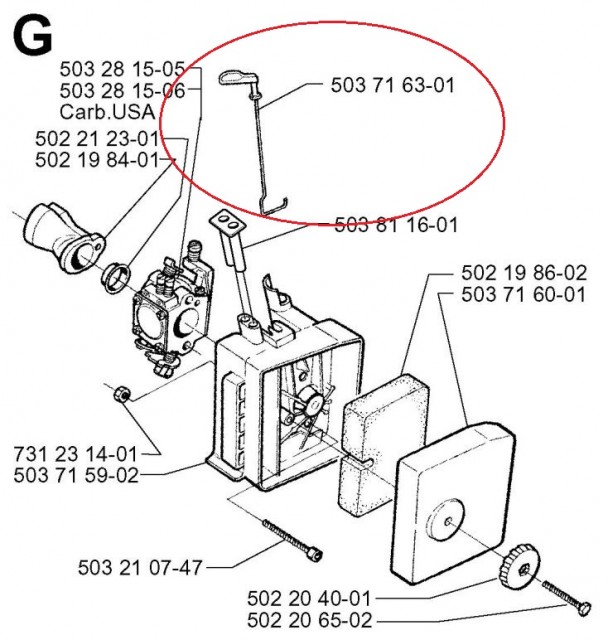 G

503 28 15-05
503 28 15-06
Carb.USA
502 21 23-01
502 19 84-01

503 71 63-01

503 81 16-01

502 19 86-02
503 71 60-01

731 23 14-01
503 71 59-02

503 21 07-47

502 20 40-01
502 20 65-02