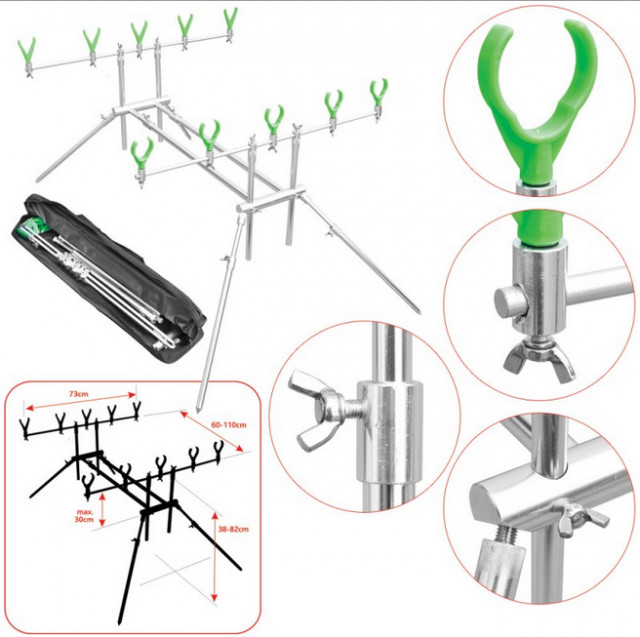 73cm
60-110cm
max. 30cm
38-82cm