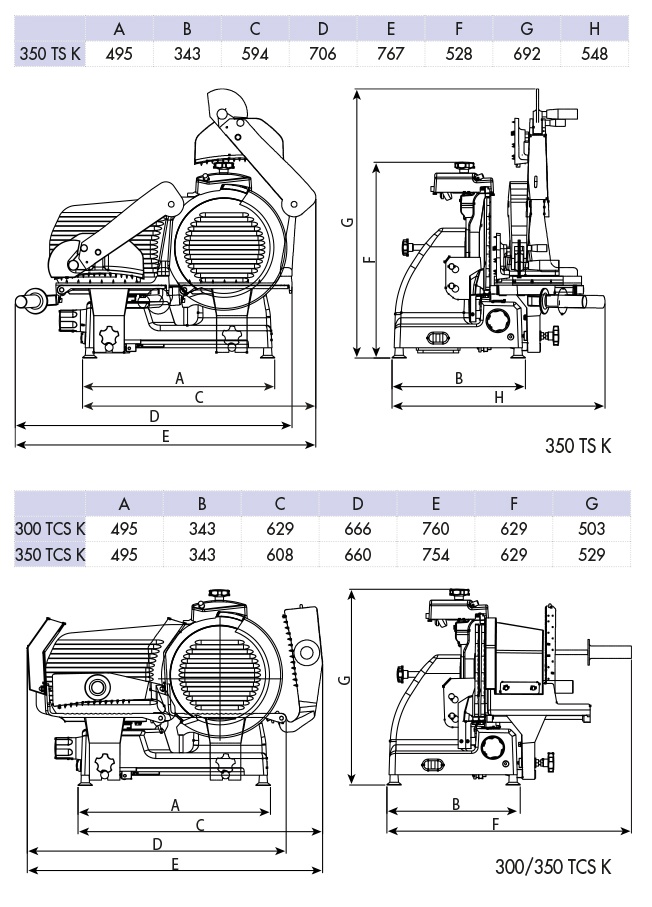 | | A | B | C | D | E | F | G | H |
|---|---|---|---|---|---|---|---|---|
| 350 TS K | 495 | 343 | 594 | 706 | 767 | 528 | 692 | 548 |

G
F
A
C
D
E
B
H

350 TS K

| | A | B | C | D | E | F | G |
|---|---|---|---|---|---|---|---|
| 300 TCS K | 495 | 343 | 629 | 666 | 760 | 629 | 503 |
| 350 TCS K | 495 | 343 | 608 | 660 | 754 | 629 | 529 |

G
A
C
D
E
B
F

300/350 TCS K