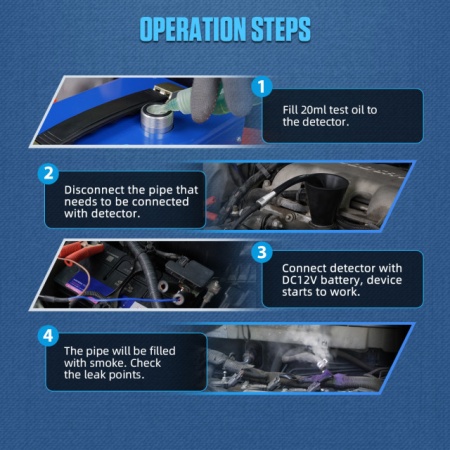 OPERATION STEPS

1

Fill 20ml test oil to the detector.

2

Disconnect the pipe that needs to be connected with detector.

3

Connect detector with DC12V battery, device starts to work.

4

The pipe will be filled with smoke. Check the leak points.