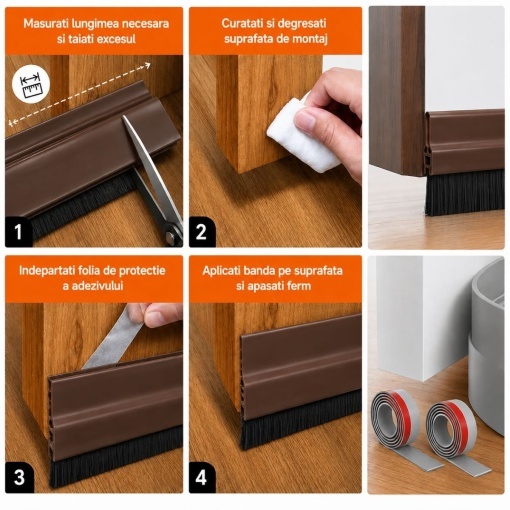 Masurati lungimea necesara si taiati excesul

1

Curatati si degresati suprafata de montaj

2

Indepartati folia de protectie a adezivului

3

Aplicati banda pe suprafata si apasati ferm

4