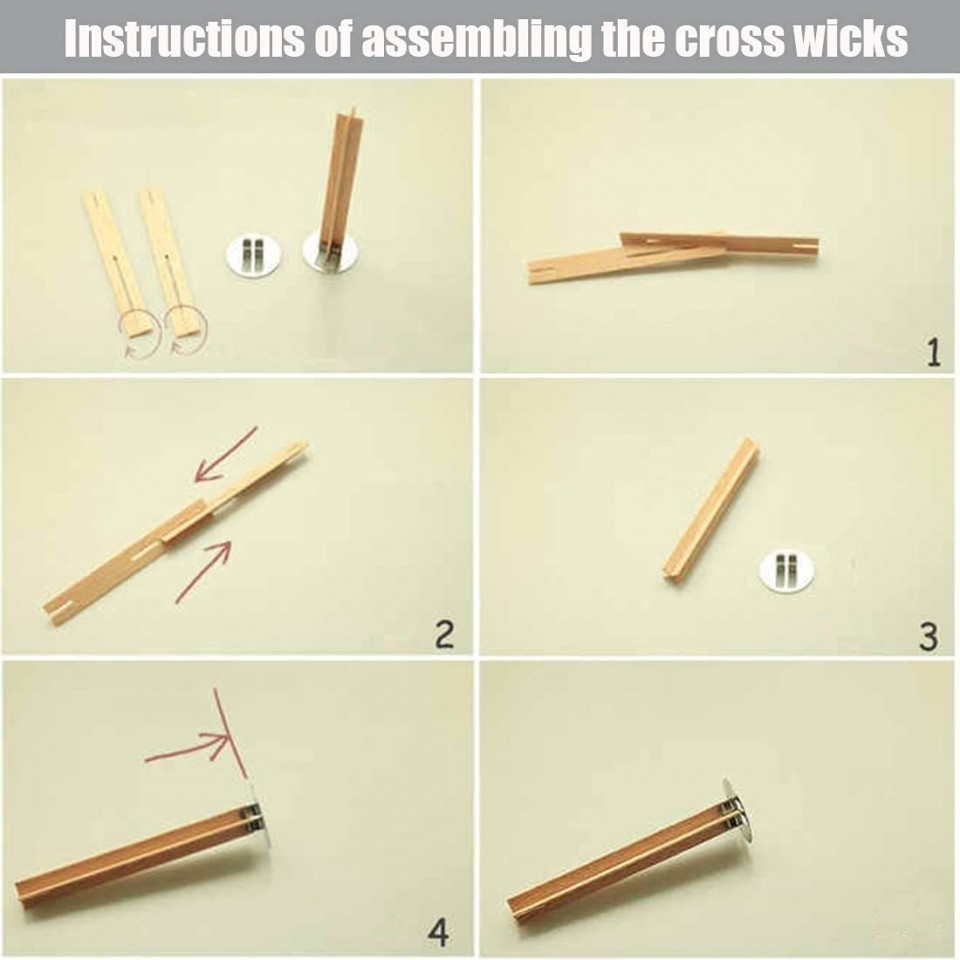 Instructions of assembling the cross wicks

1

2

3

4