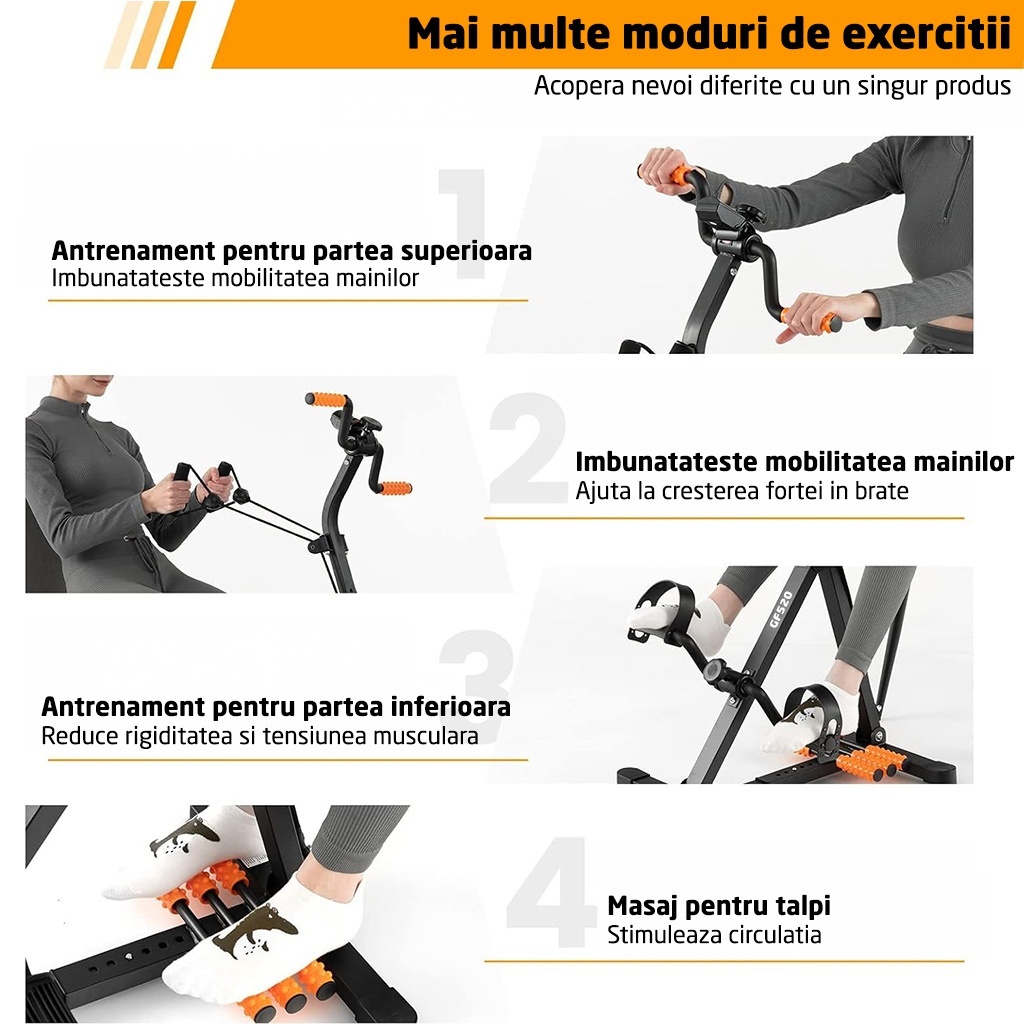 Mai multe moduri de exercitii

Acopera nevoi diferite cu un singur produs

1

Antrenament pentru partea superioara
Imbunatateste mobilitatea mainilor

2

Imbunatateste mobilitatea mainilor
Ajuta la cresterea fortei in brate

GF520

3

Antrenament pentru partea inferioara
Reduce rigiditatea si tensiunea musculara

4

Masaj pentru talpi
Stimuleaza circulatia