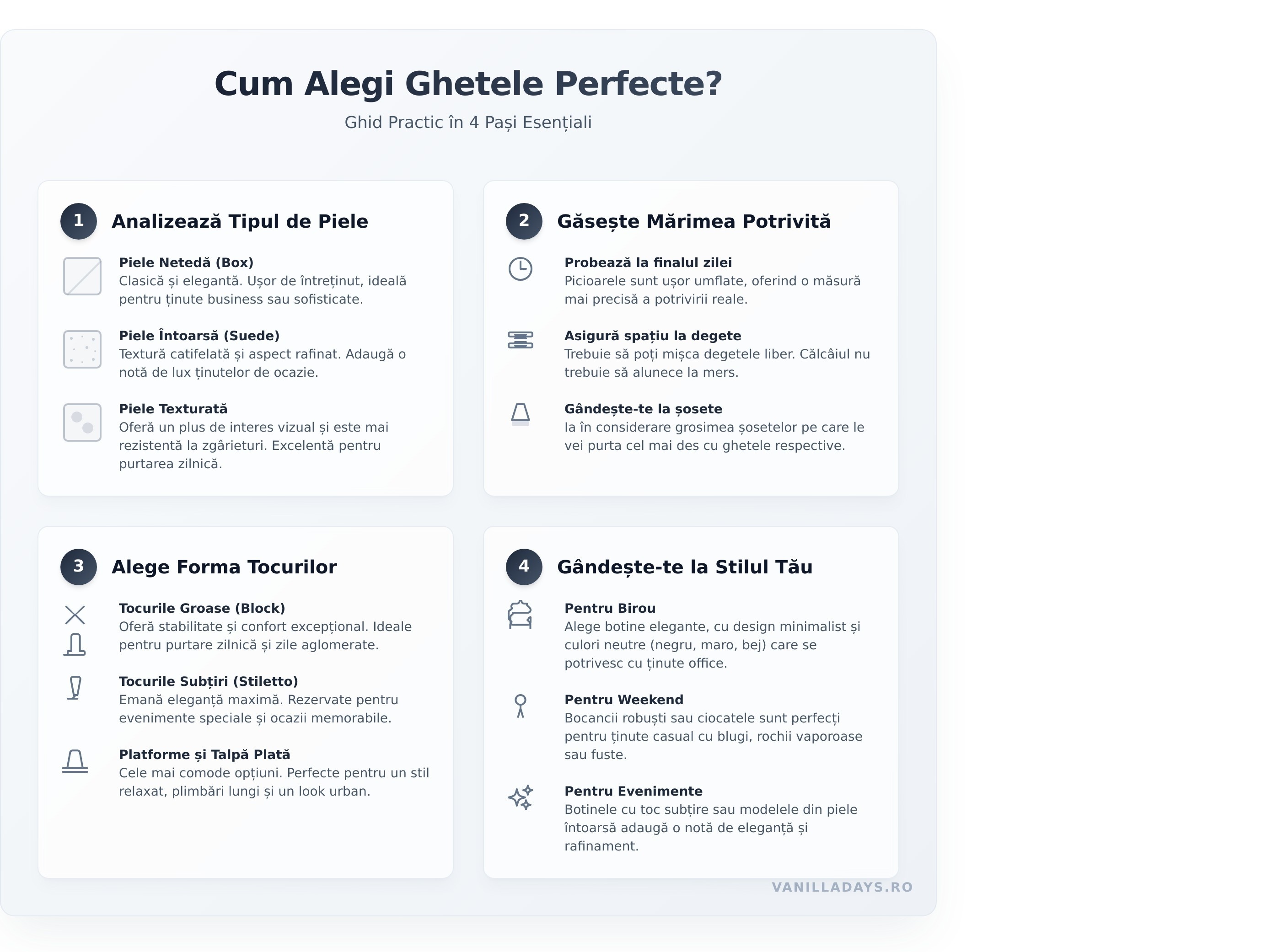 Cum Alegi Ghetele Perfecte?

Ghid Practic în 4 Pași Esențiali

1 Analizează Tipul de Piele

Piele Netedă (Box)
Clasică și elegantă. Ușor de întreținut, ideală pentru ținute business sau sofisticate.

Piele Întoarsă (Suede)
Textură catifelată și aspect rafinat. Adaugă o notă de lux ținutelor de ocazie.

Piele Texturată
Oferă un plus de interes vizual și este mai rezistentă la zgârieturi. Excelentă pentru purtarea zilnică.

2 Găsește Mărimea Potrivită

Probează la finalul zilei
Picioarele sunt ușor umflate, oferind o măsură mai precisă a potrivirii reale.

Asigură spațiu la degete
Trebuie să poți mișca degetele liber. Călcâiul nu trebuie să alunece la mers.

Gândește-te la șosete
Ia în considerare grosimea șosetelor pe care le vei purta cel mai des cu ghetele respective.

3 Alege Forma Tocurilor

Tocurile Groase (Block)
Oferă stabilitate și confort excepțional. Ideale pentru purtare zilnică și zile aglomerate.

Tocurile Subțiri (Stiletto)
Emană eleganță maximă. Rezervate pentru evenimente speciale și ocazii memorabile.

Platforme și Talpă Plată
Cele mai comode opțiuni. Perfecte pentru un stil relaxat, plimbări lungi și un look urban.

4 Gândește-te la Stilul Tău

Pentru Birou
Alege botine elegante, cu design minimalist și culori neutre (negru, maro, bej) care se potrivesc cu ținute office.

Pentru Weekend
Bocancii robuști sau ciocatele sunt perfecți pentru ținute casual cu blugi, rochii vaporoase sau fuste.

Pentru Evenimente
Botinele cu toc subțire sau modelele din piele întoarsă adaugă o notă de eleganță și rafinament.

VANILLADAYS.RO