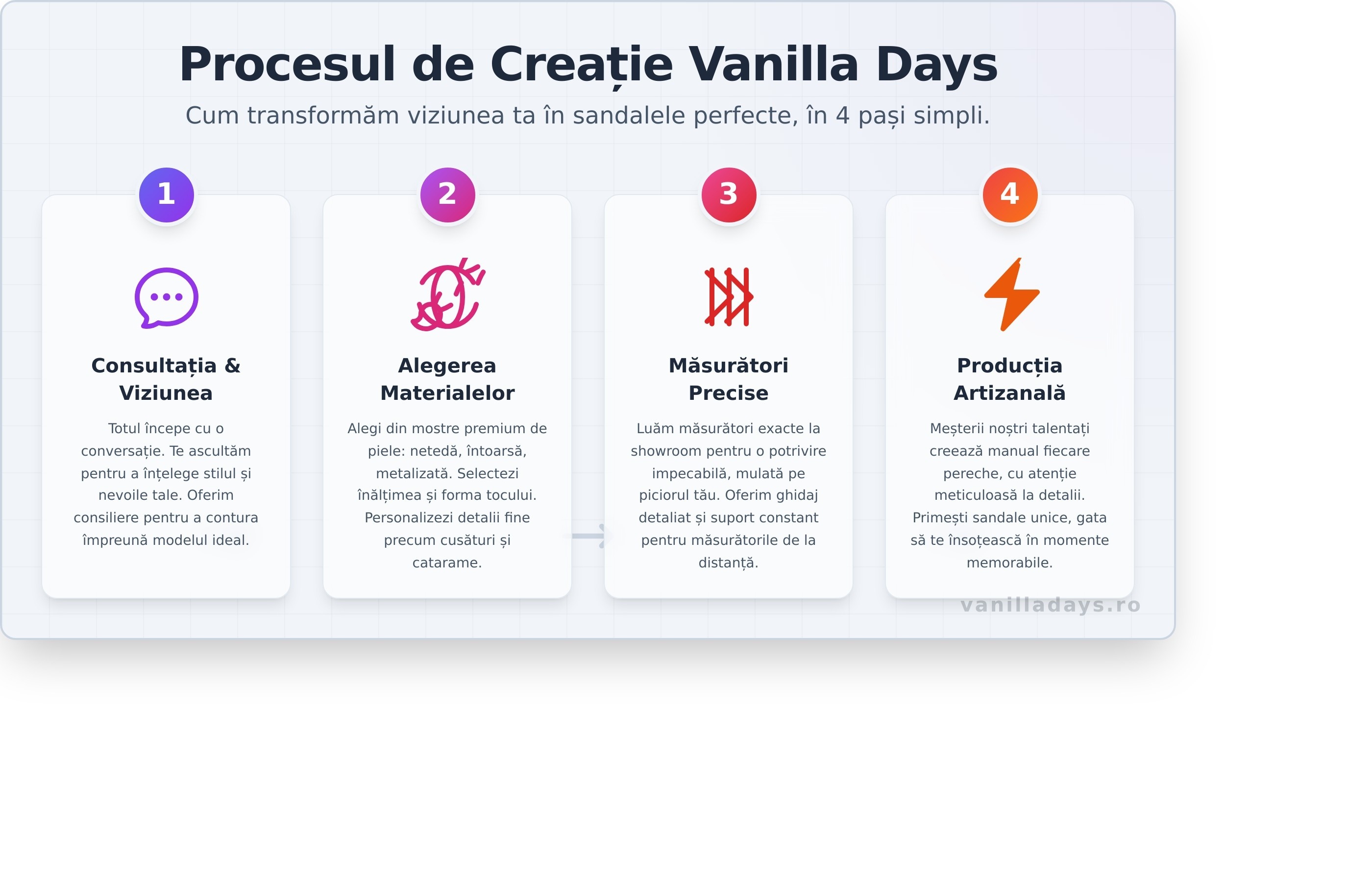 Procesul de Creație Vanilla Days

Cum transformăm viziunea ta în sandalele perfecte, în 4 pași simpli.

1

Consultația & Viziunea

Totul începe cu o conversație. Te ascultăm pentru a înțelege stilul și nevoile tale. Oferim consiliere pentru a contura împreună modelul ideal.

2

Alegerea Materialelor

Alegi din mostre premium de piele: netedă, întoarsă, metalizată. Selectezi înălțimea și forma tocului. Personalizezi detalii fine precum cusături și catarame.

3

Măsurători Precise

Luăm măsurători exacte la showroom pentru o potrivire impecabilă, mulată pe piciorul tău. Oferim ghidaj detaliat și suport constant pentru măsurătorile de la distanță.

4

Producția Artizanală

Meșterii noștri talentați creează manual fiecare pereche, cu atenție meticuloasă la detalii. Primești sandale unice, gata să te însoțească în momente memorabile.

vanilladays.ro