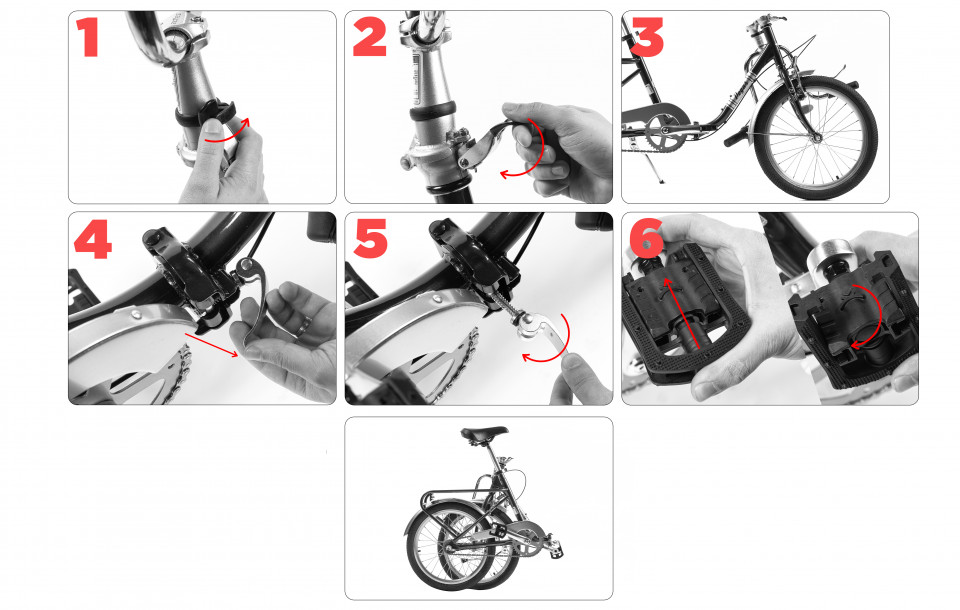 1
2
3
4
5
6