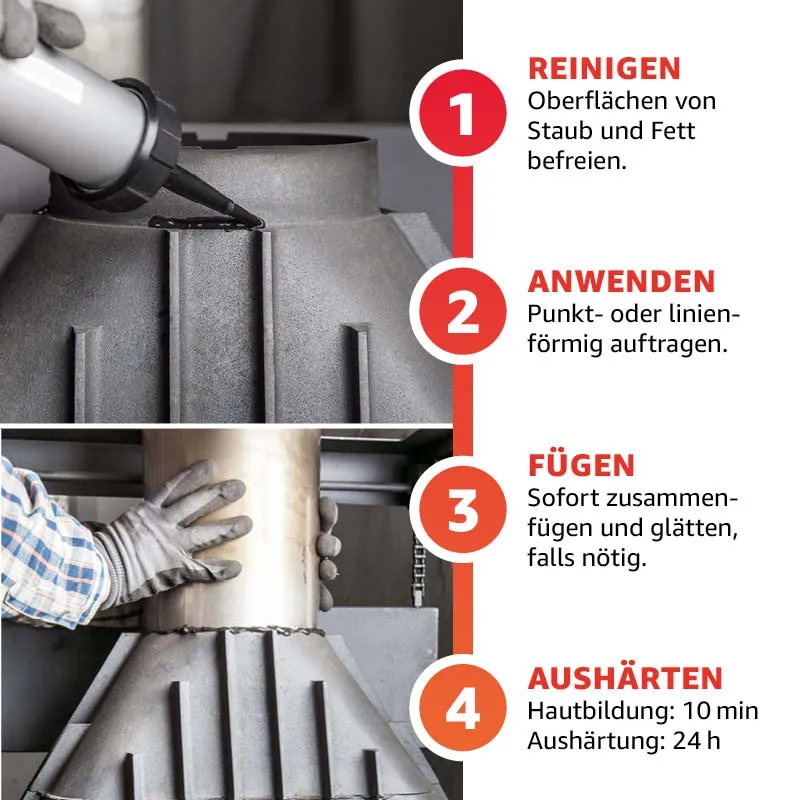 1
REINIGEN
Oberflächen von Staub und Fett befreien.

2
ANWENDEN
Punkt- oder linienförmig auftragen.

3
FÜGEN
Sofort zusammenfügen und glätten, falls nötig.

4
AUSHÄRTEN
Hautbildung: 10 min
Aushärtung: 24 h