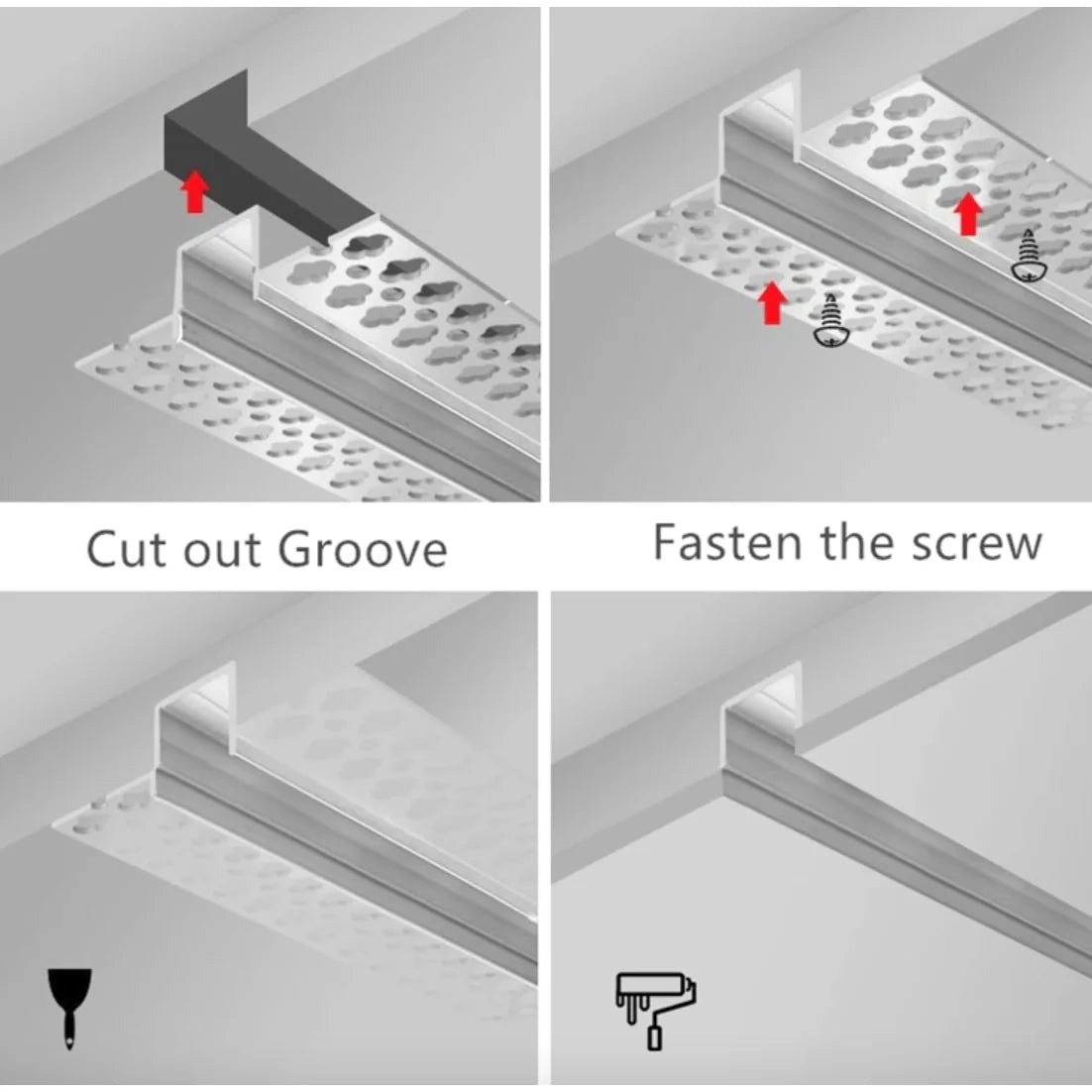 Cut out Groove

Fasten the screw