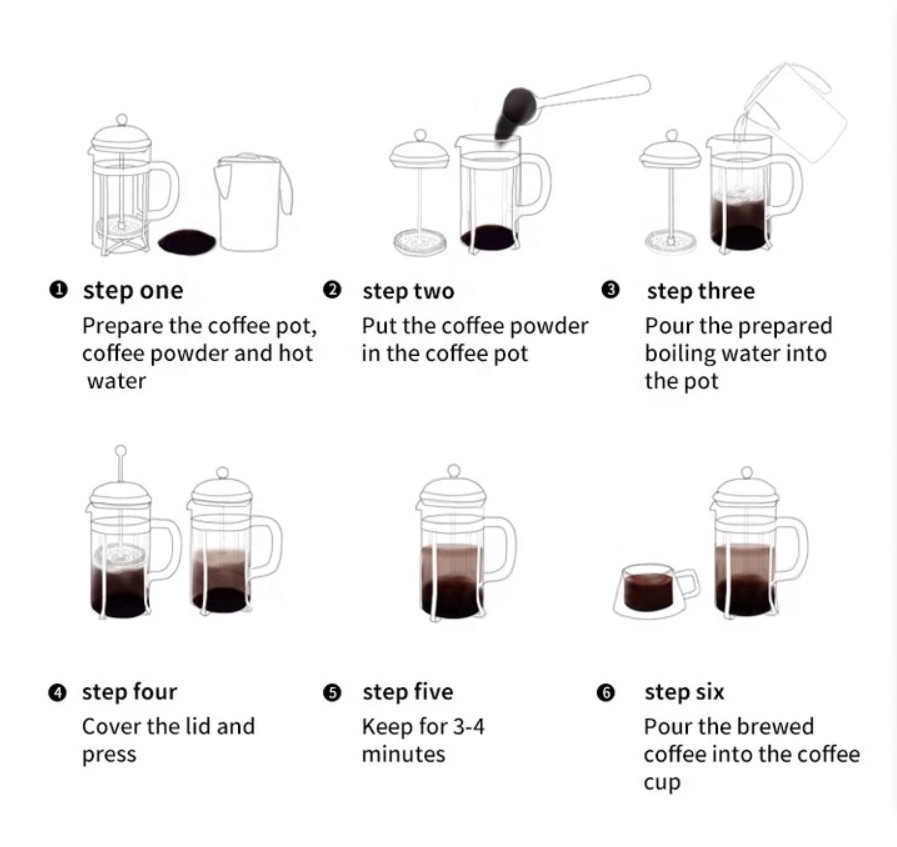 ❶ step one
Prepare the coffee pot, coffee powder and hot water

❷ step two
Put the coffee powder in the coffee pot

❸ step three
Pour the prepared boiling water into the pot

❹ step four
Cover the lid and press

❺ step five
Keep for 3-4 minutes

❻ step six
Pour the brewed coffee into the coffee cup