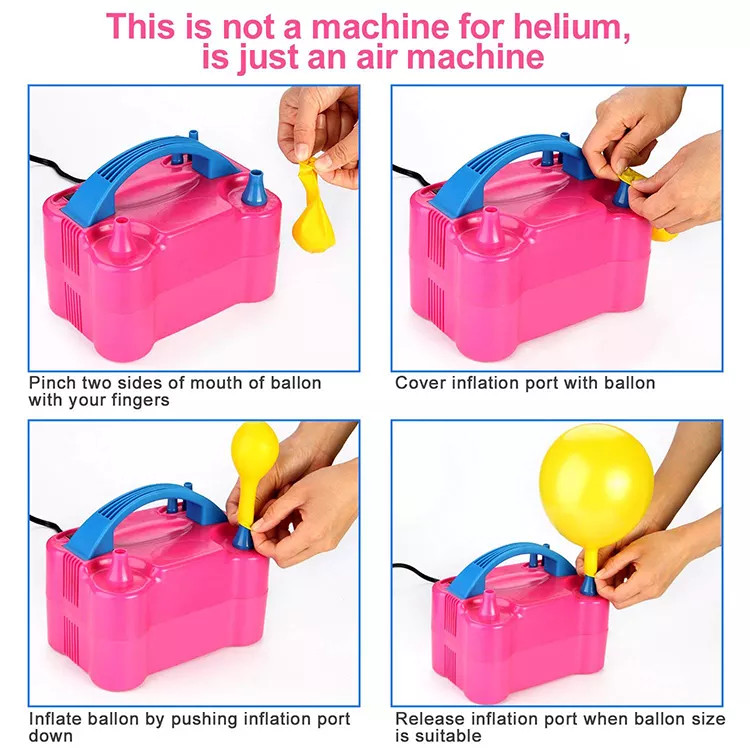 This is not a machine for helium, is just an air machine

Pinch two sides of mouth of ballon with your fingers

Cover inflation port with ballon

Inflate ballon by pushing inflation port down

Release inflation port when ballon size is suitable