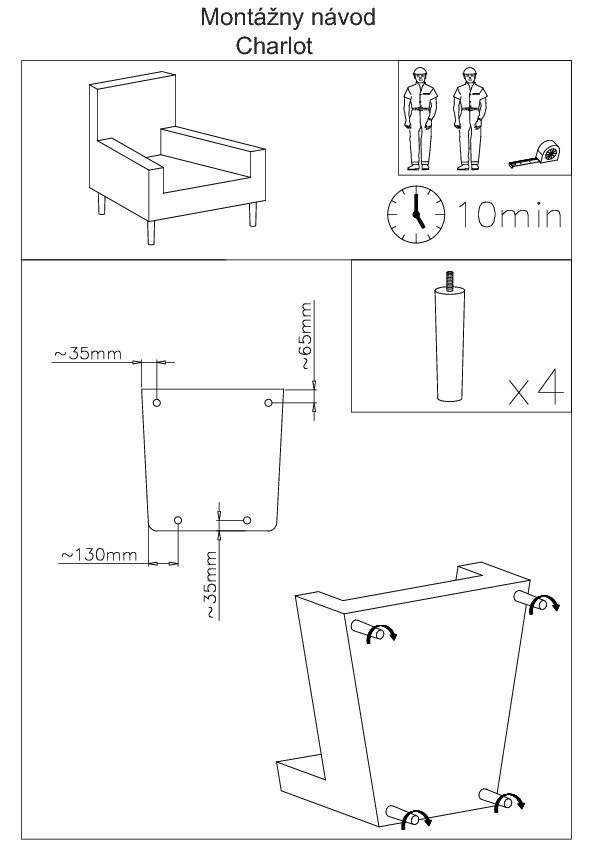 Montážny návod
Charlot

10min

x4

~35mm

~65mm

~130mm

~35mm