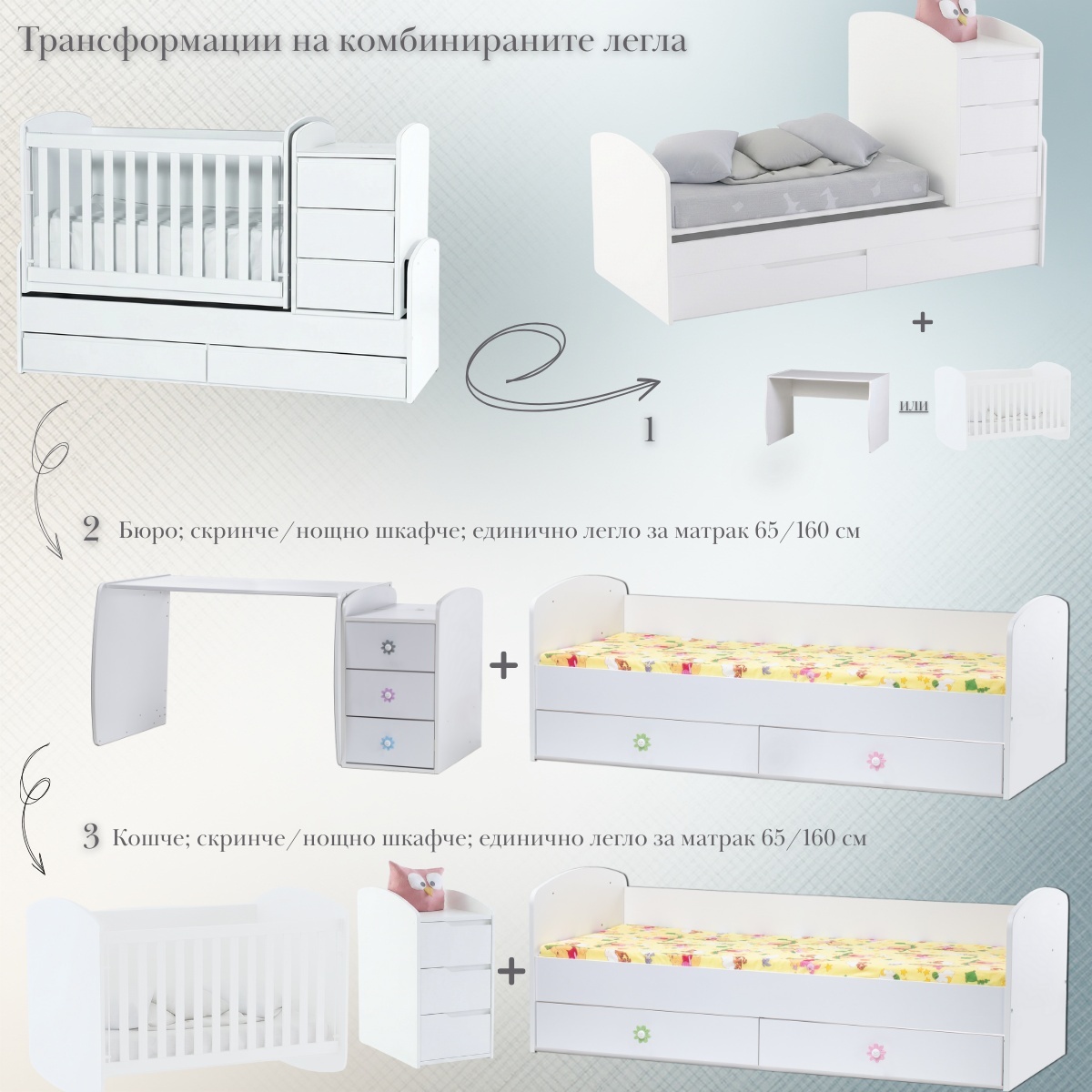 Трансформации на комбинираните легла

+

1

или

2 Бюро; скринче/нощно шкафче; единично легло за матрак 65/160 см

+

3 Кошче; скринче/нощно шкафче; единично легло за матрак 65/160 см

+