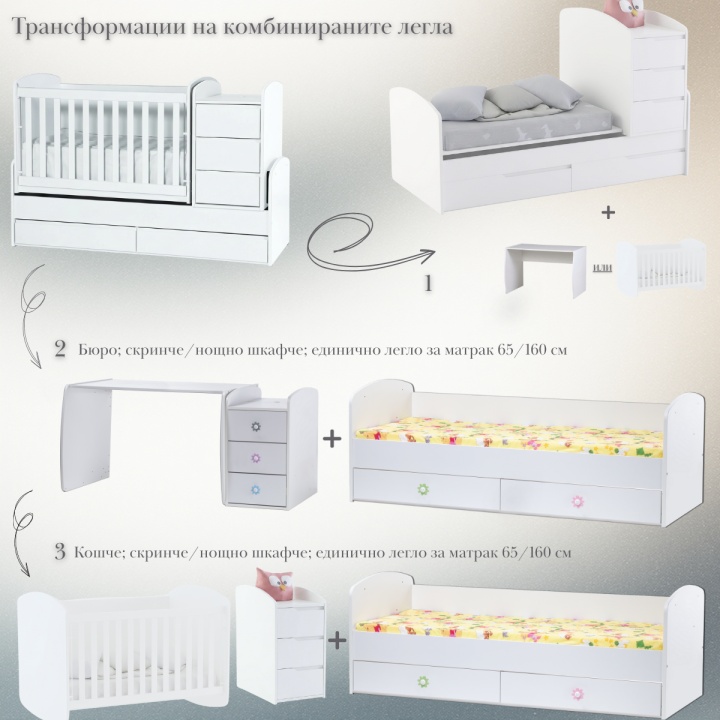 Трансформации на комбинираните легла

+

1

или

2 Бюро; скринче/нощно шкафче; единично легло за матрак 65/160 см

+

3 Кошче; скринче/нощно шкафче; единично легло за матрак 65/160 см

+