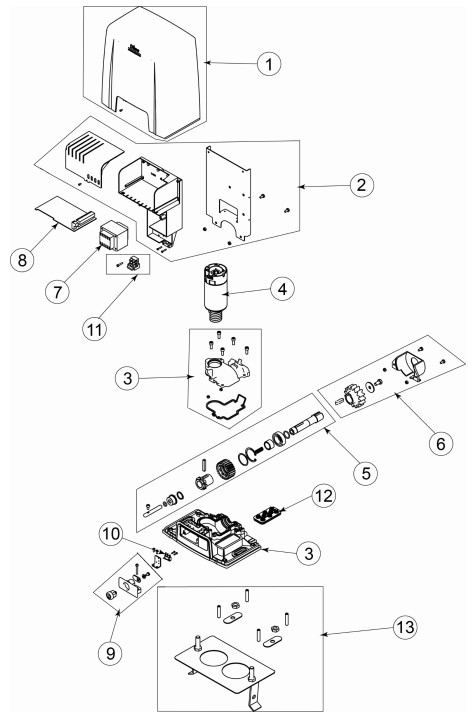 1
2
8
7
11
4
3
6
5
12
10
3
9
13