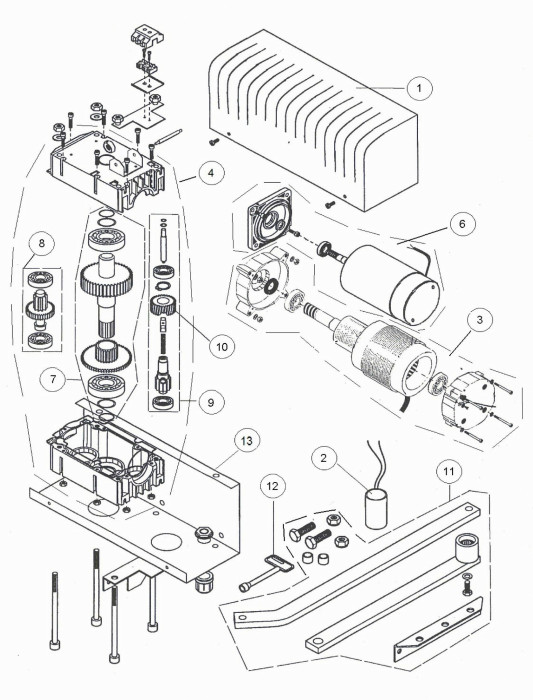 1
4
6
8
3
10
7
9
13
2
11
12