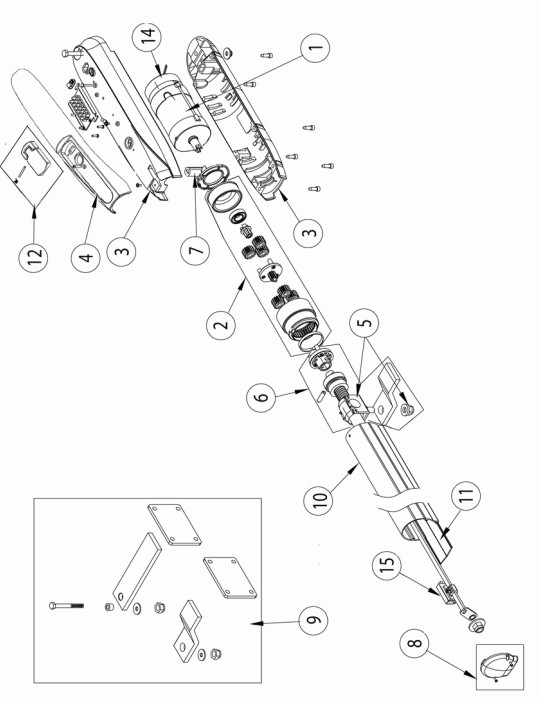 14
1
12
4
3
7
3
2
5
6
10
11
15
9
8