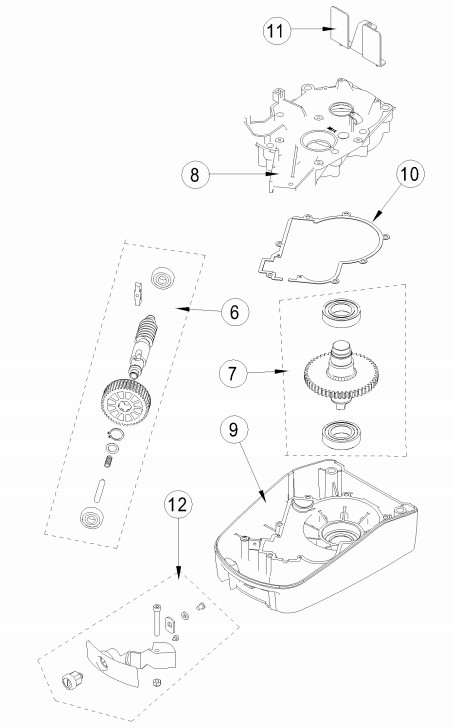 11

8

10

6

7

9

12