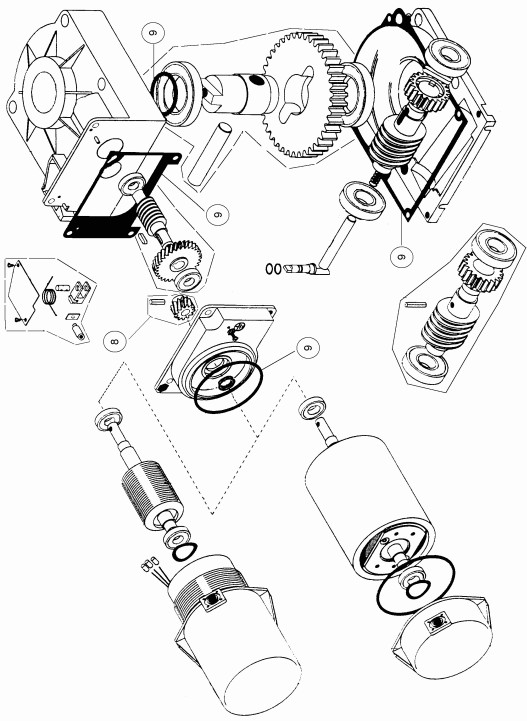 9

9

9

8

9