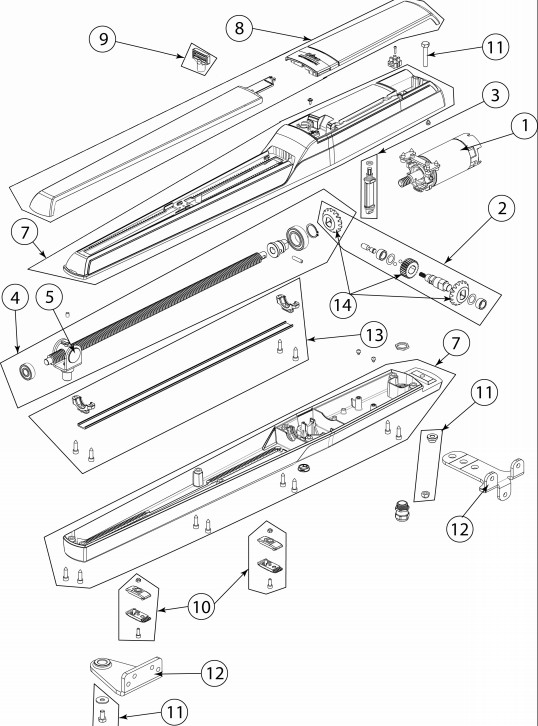 9
8
11
3
1
7
2
4
5
14
13
7
11
12
10
12
11