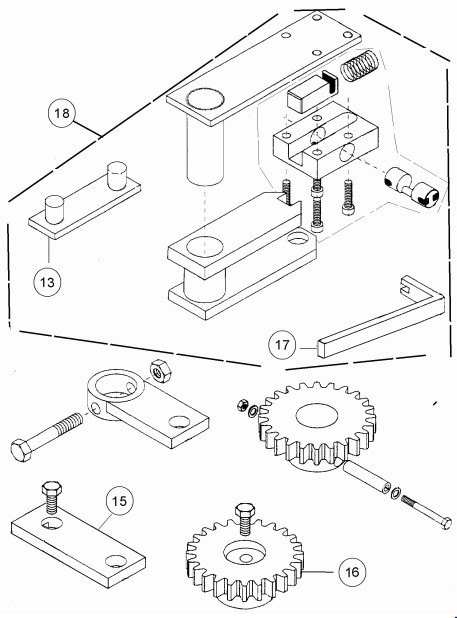 18

13

17

15

16