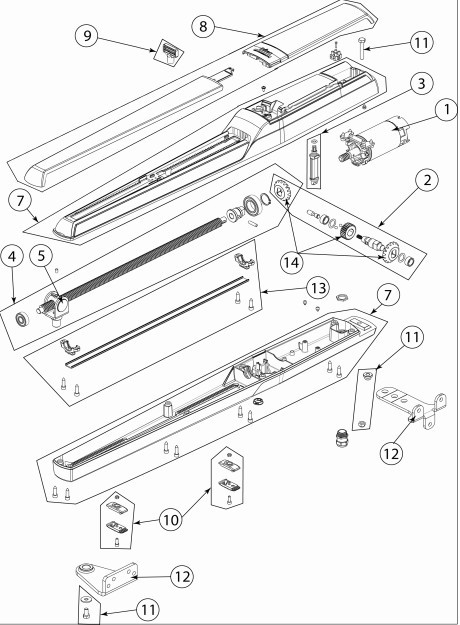 9
8
11
3
1
7
2
4
5
14
13
7
11
12
10
12
11