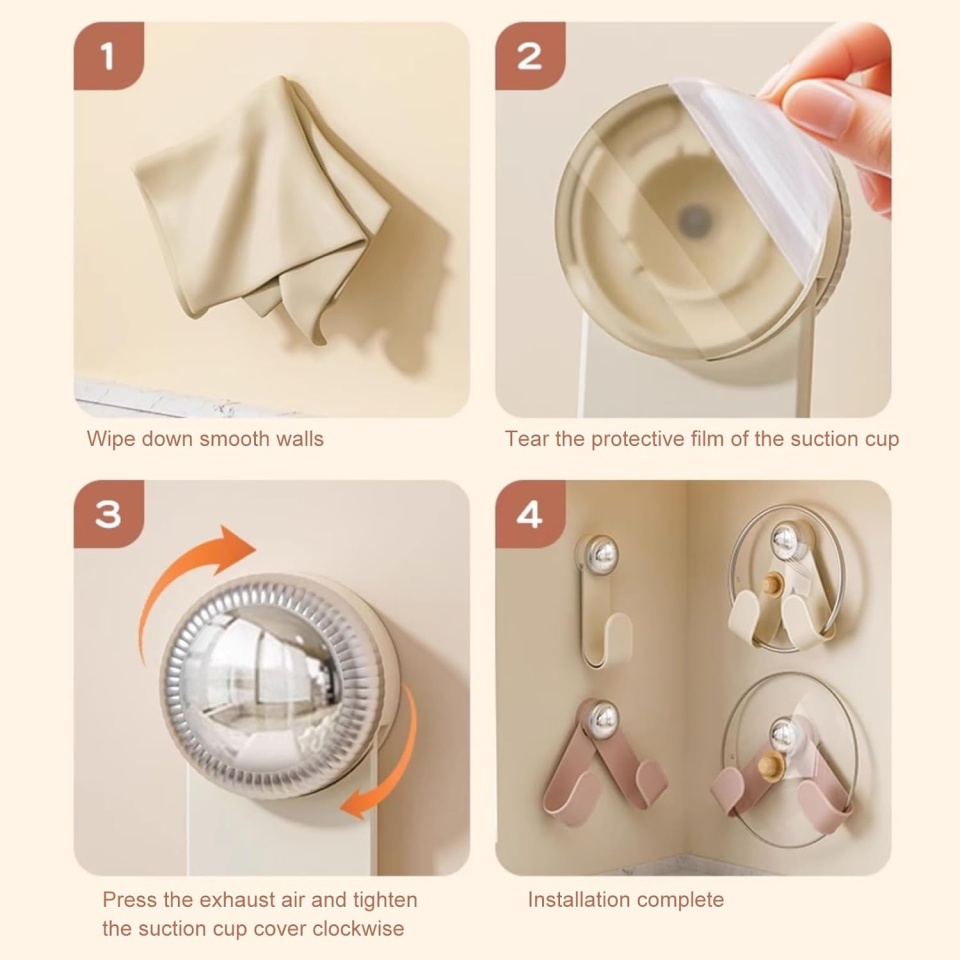 1

Wipe down smooth walls

2

Tear the protective film of the suction cup

3

Press the exhaust air and tighten the suction cup cover clockwise

4

Installation complete