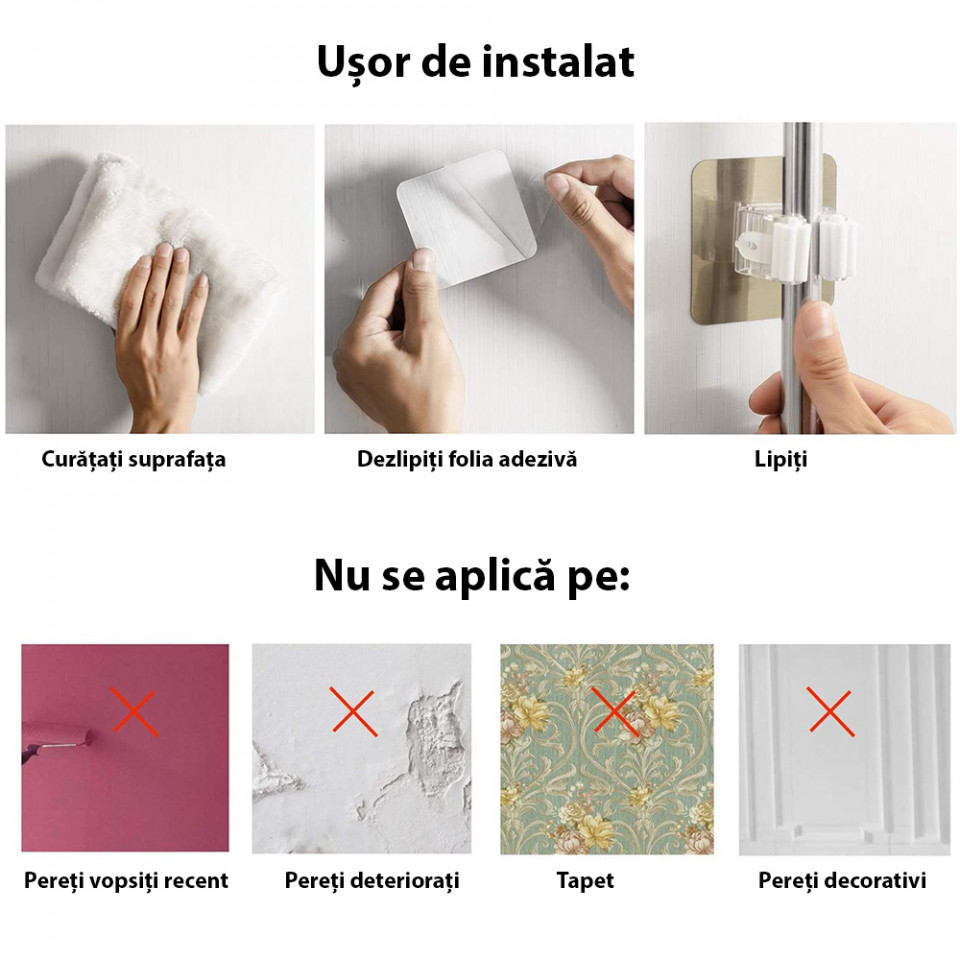 Ușor de instalat

Curățați suprafața

Dezlipiți folia adezivă

Lipiți

Nu se aplică pe:

Pereți vopsiți recent

Pereți deteriorați

Tapet

Pereți decorativi