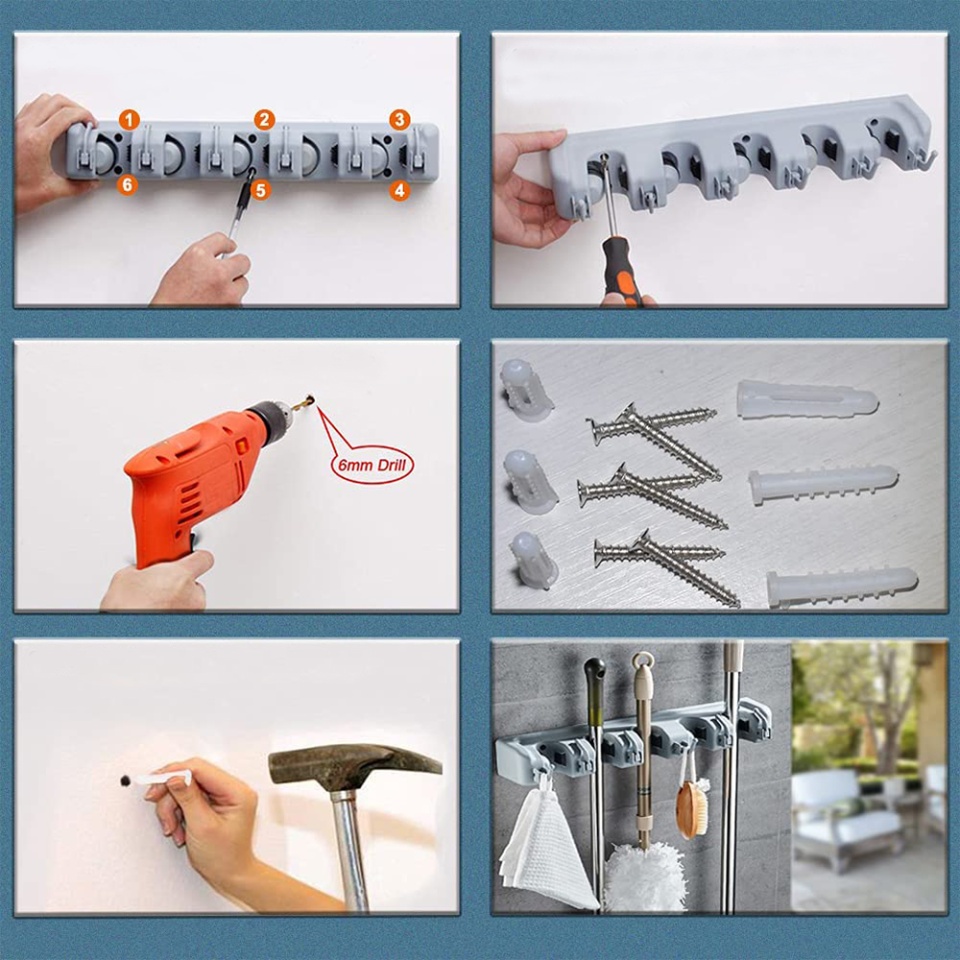 1
2
3
6
5
4

6mm Drill